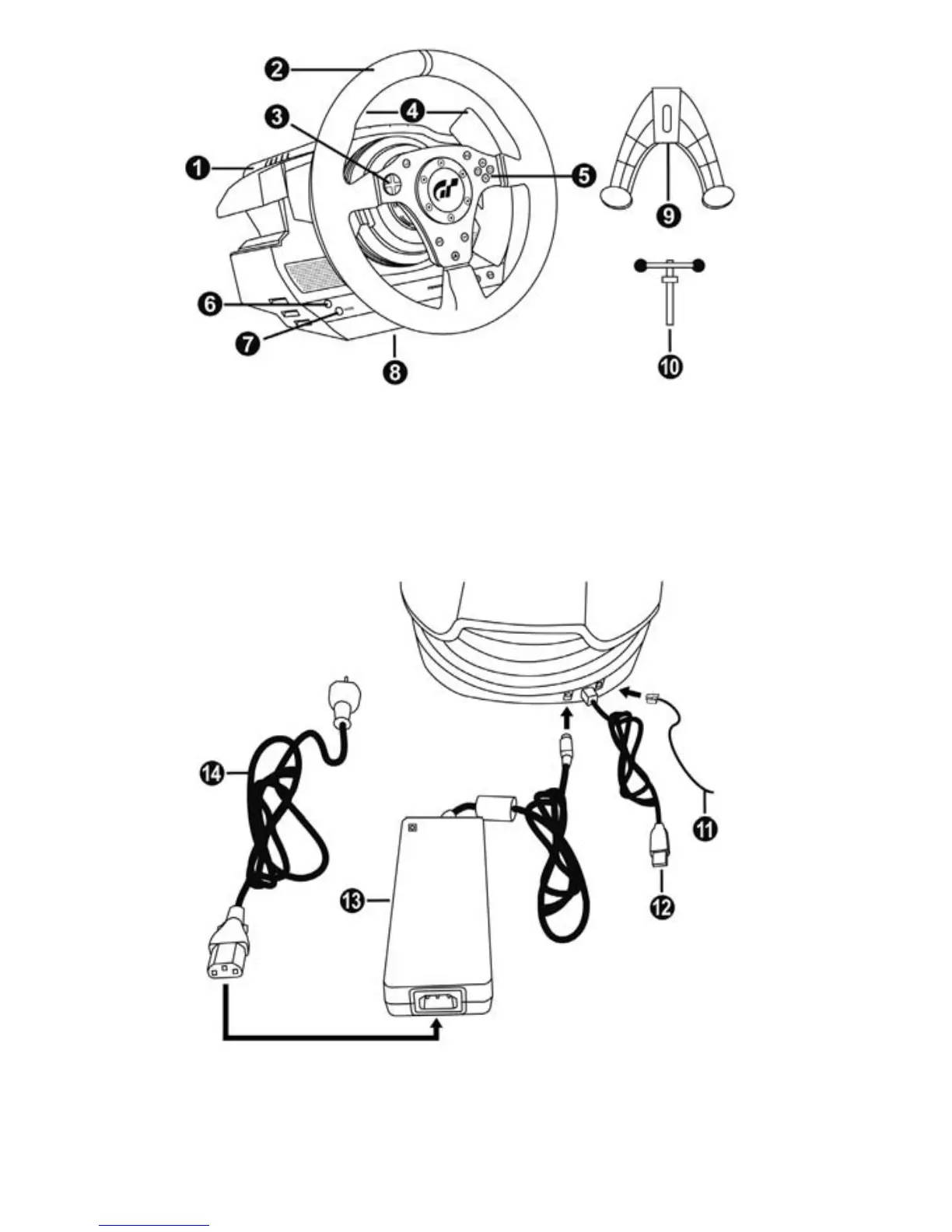 2
4
3
1
5
9
6
7
8
10
14
11
13
12