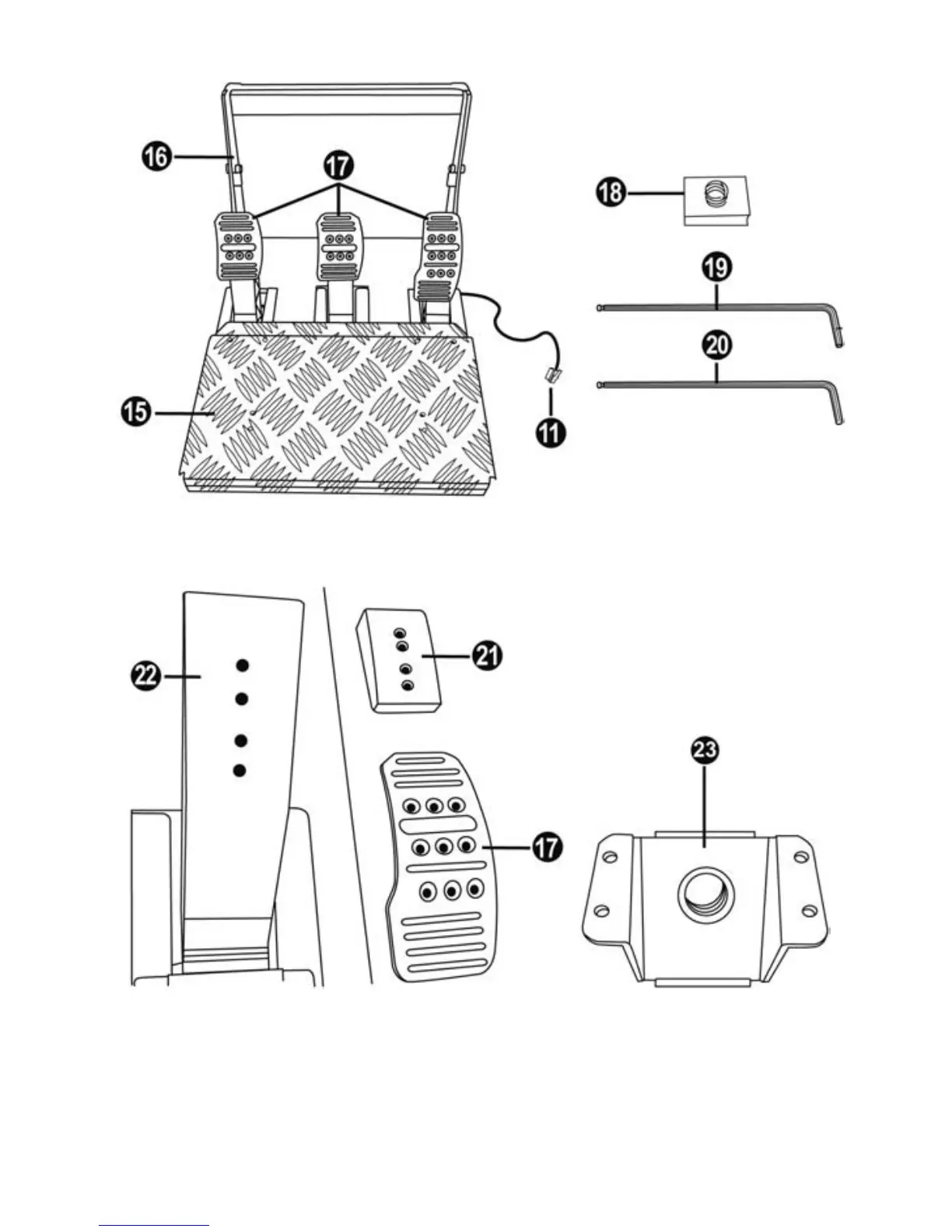 16
17
18
19
20
15
11
22
21
17
23