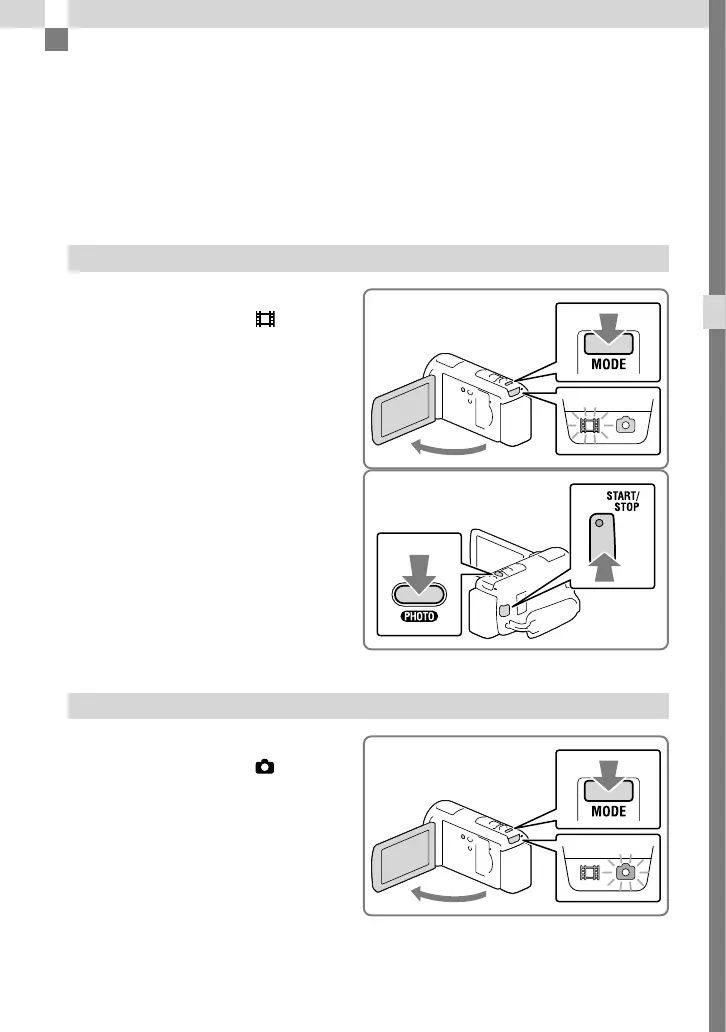 MODE

START/
STOP

PHOTO

MODE