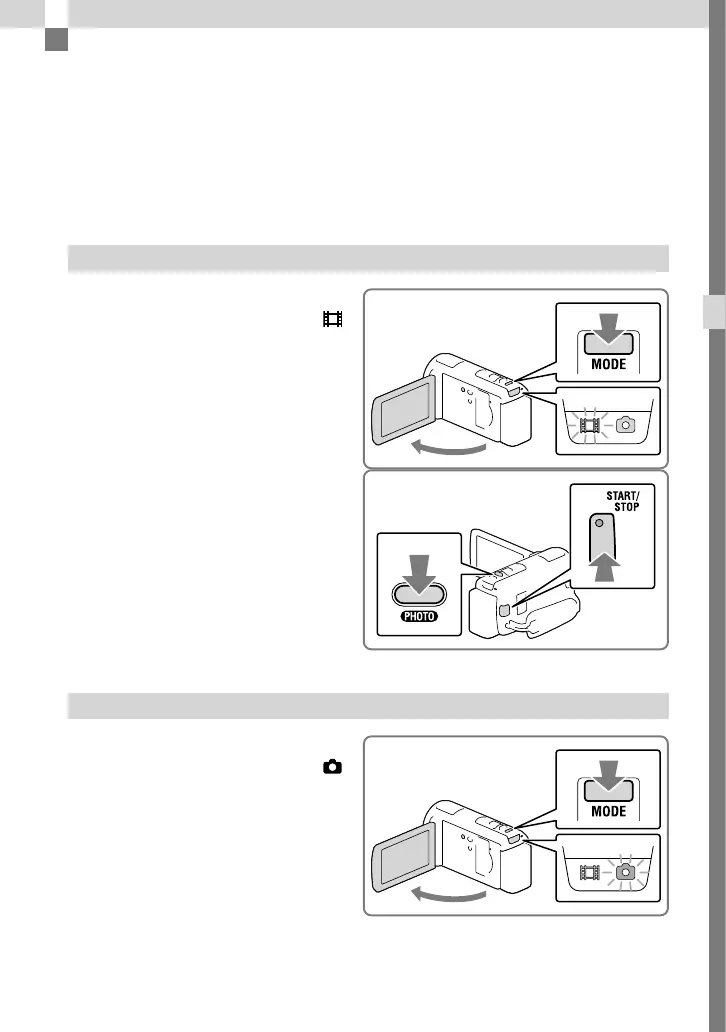 MODE

START/
STOP

PHOTO

MODE