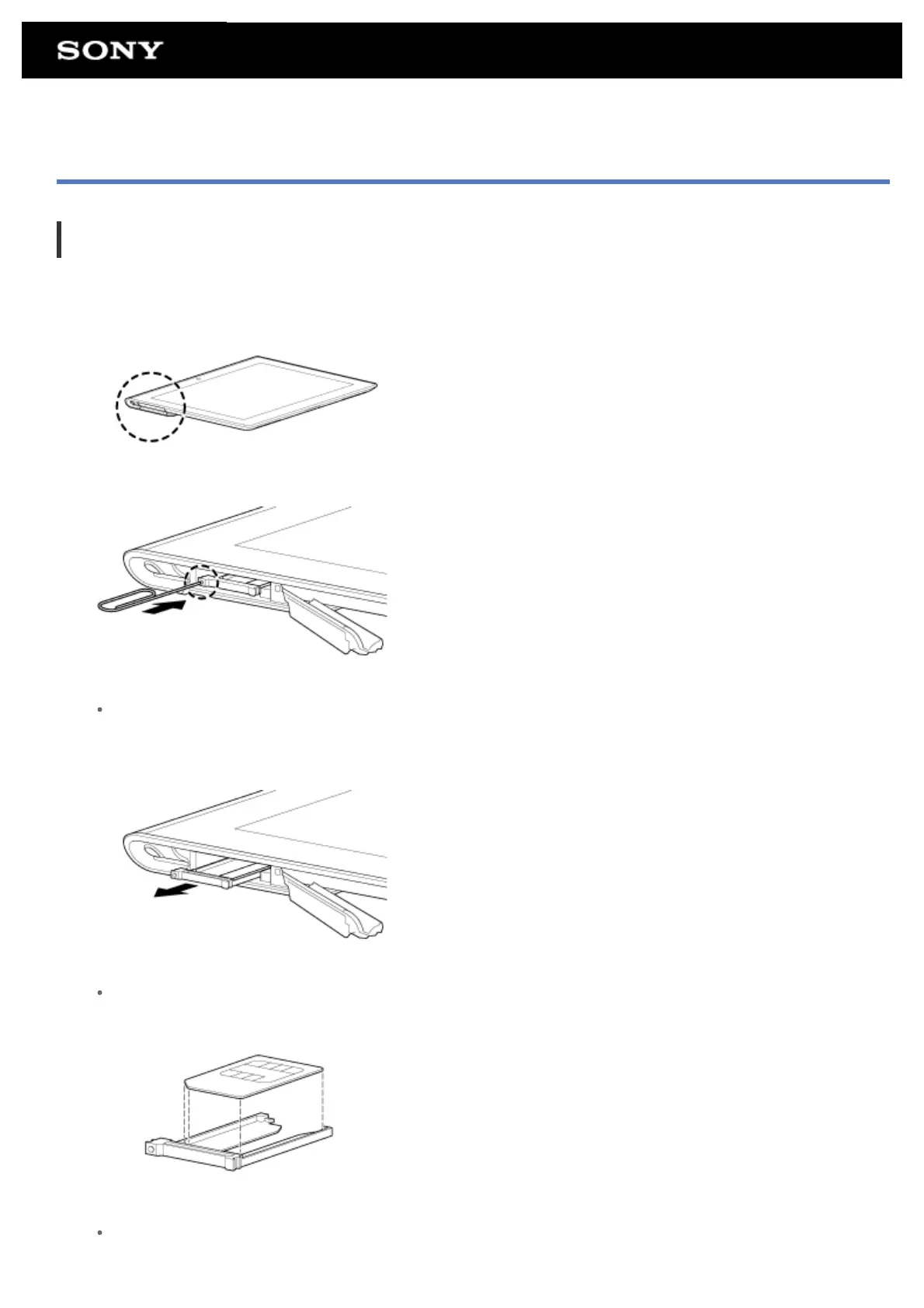 SONY