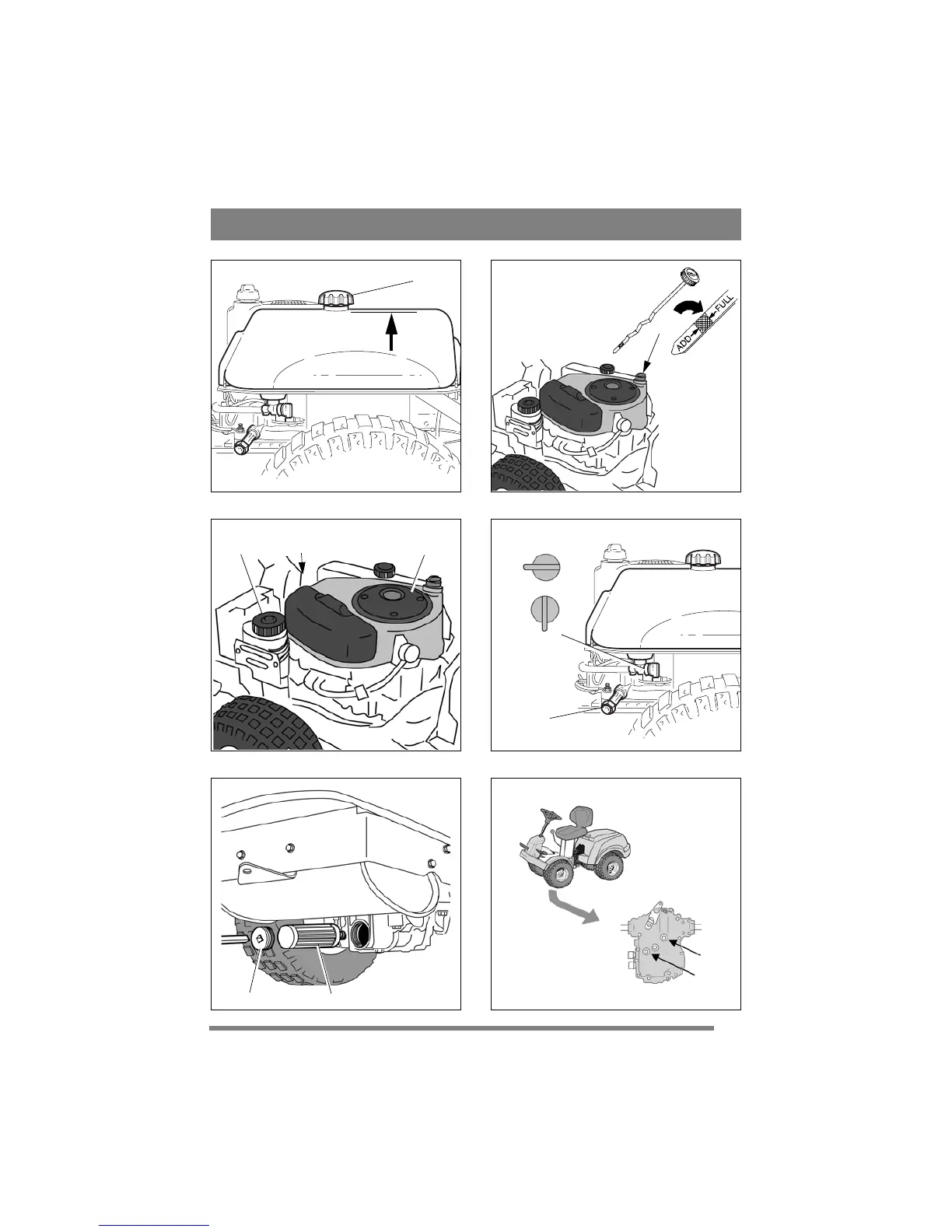 ADD FULL