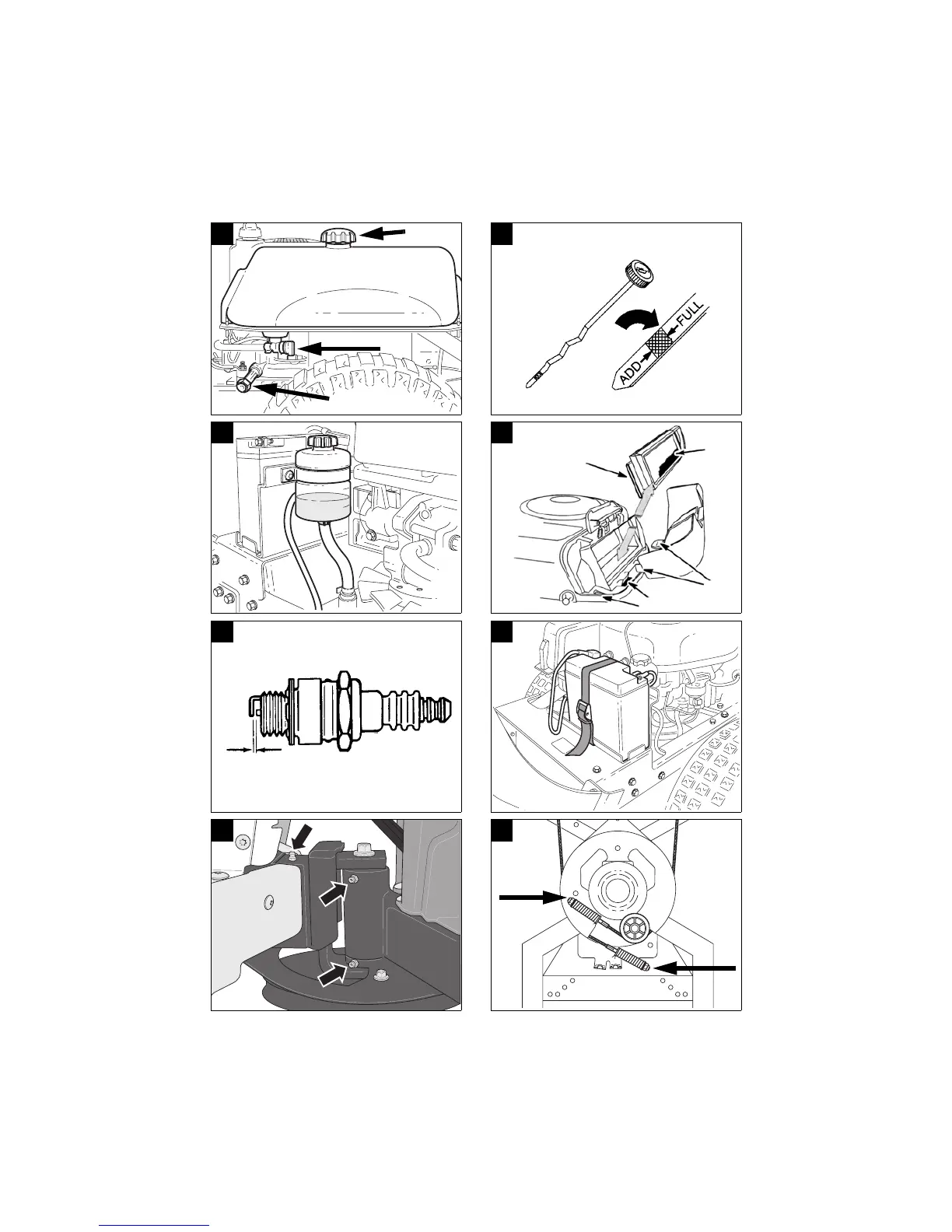 ADD
FULL