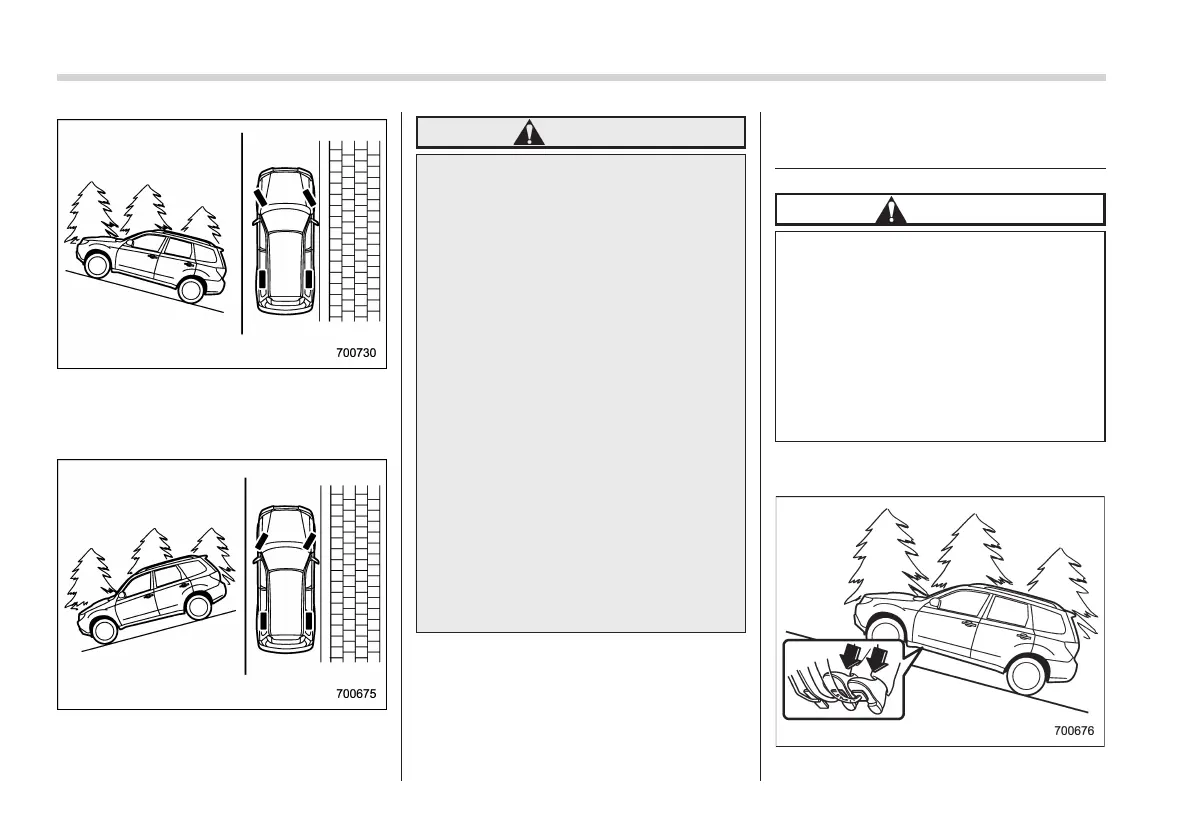 700730

700675

700676