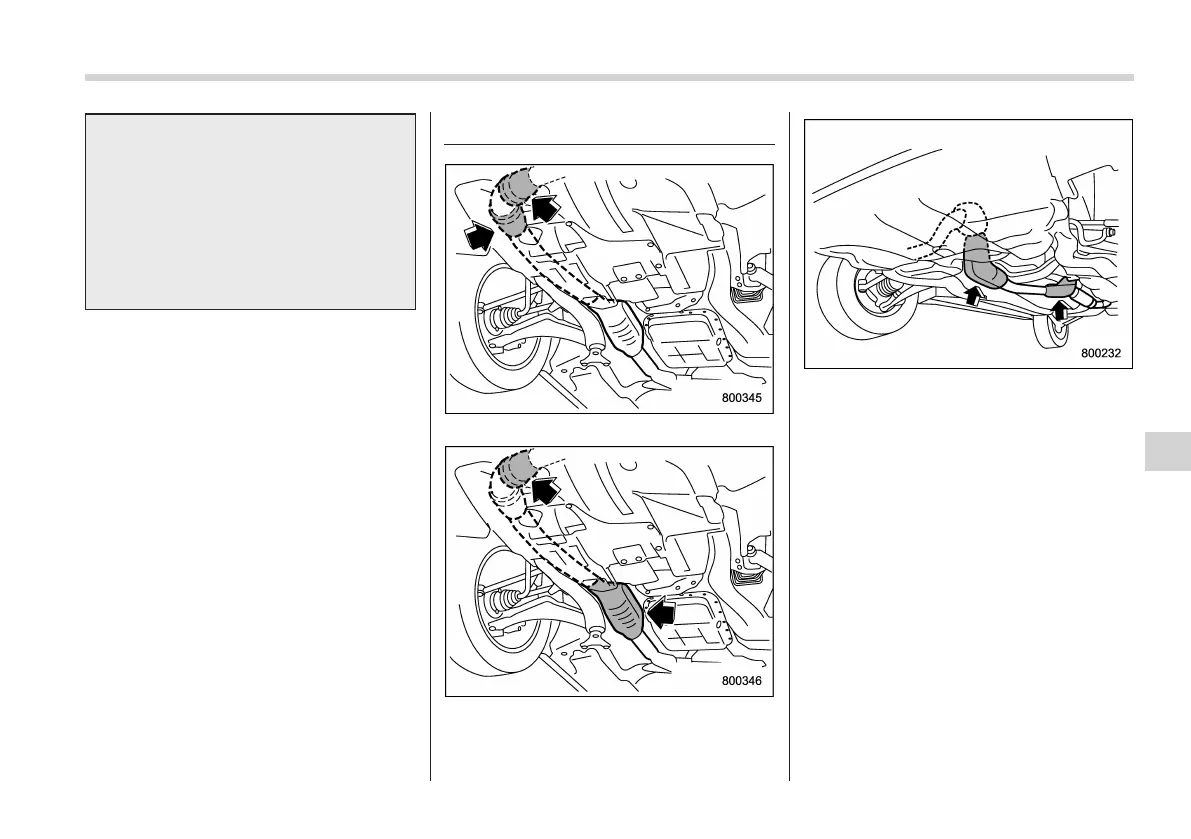 800345

800346

800232