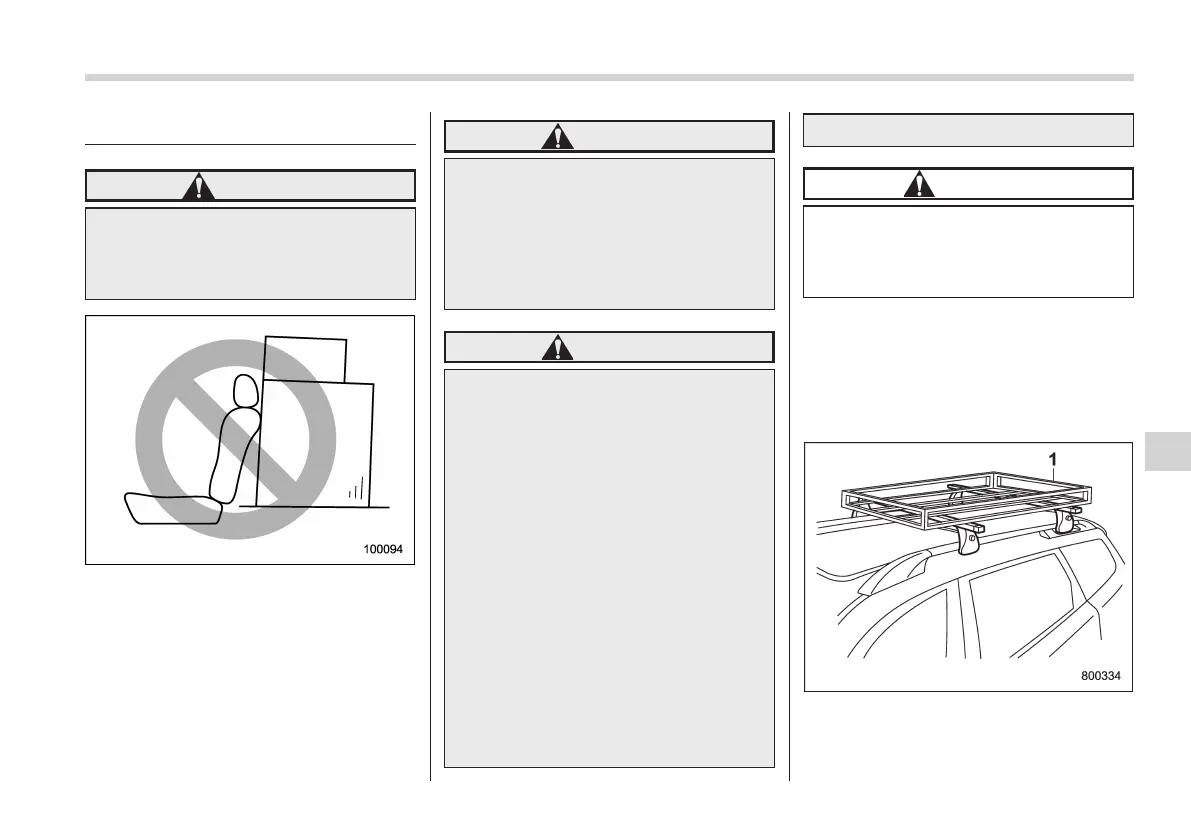 100094

1

800334