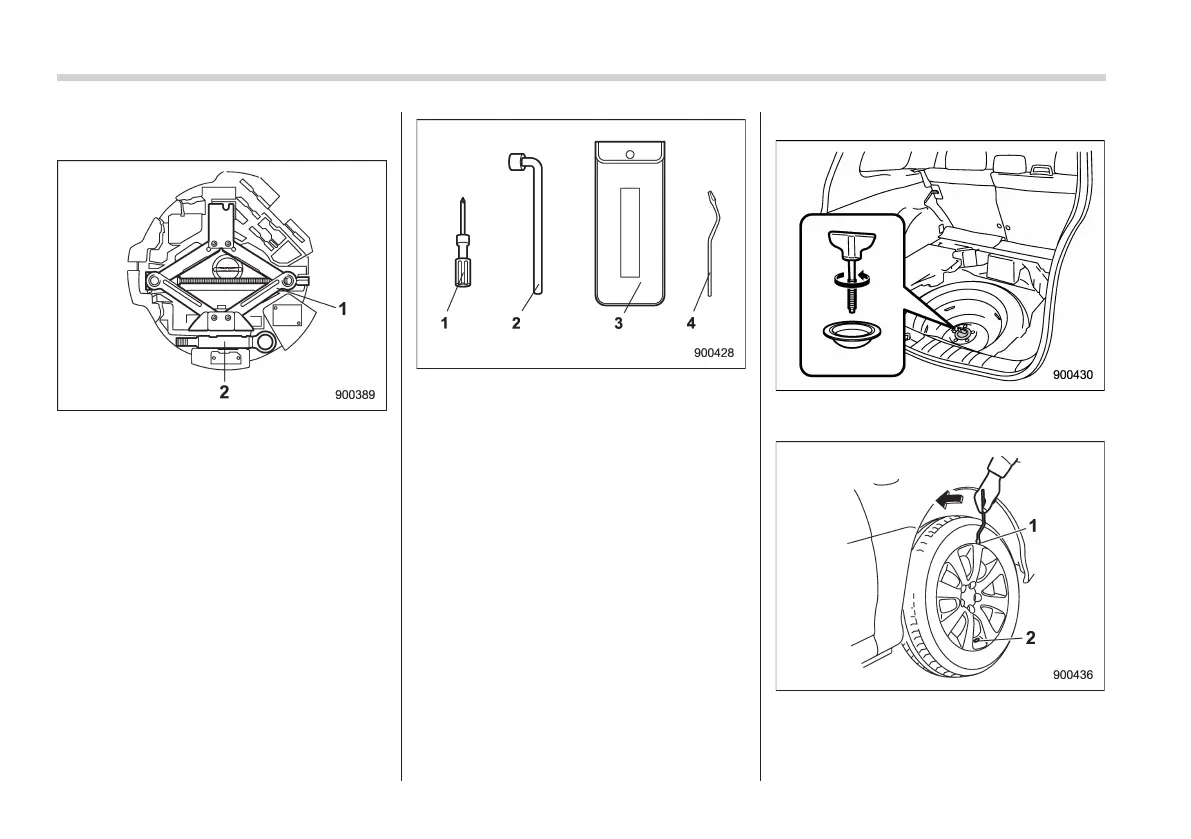 1

2

900389

1 2 3 4

900428

900430

1

2

900436