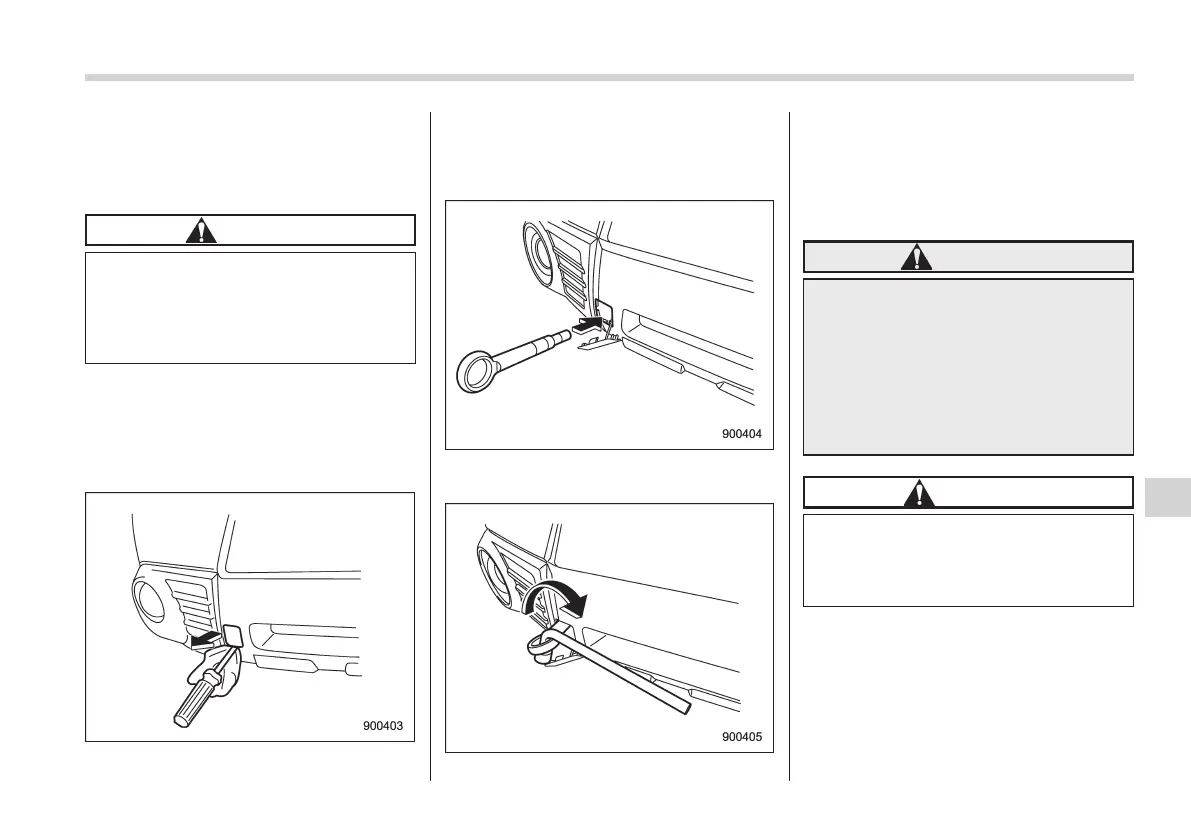 900403

900404

900405