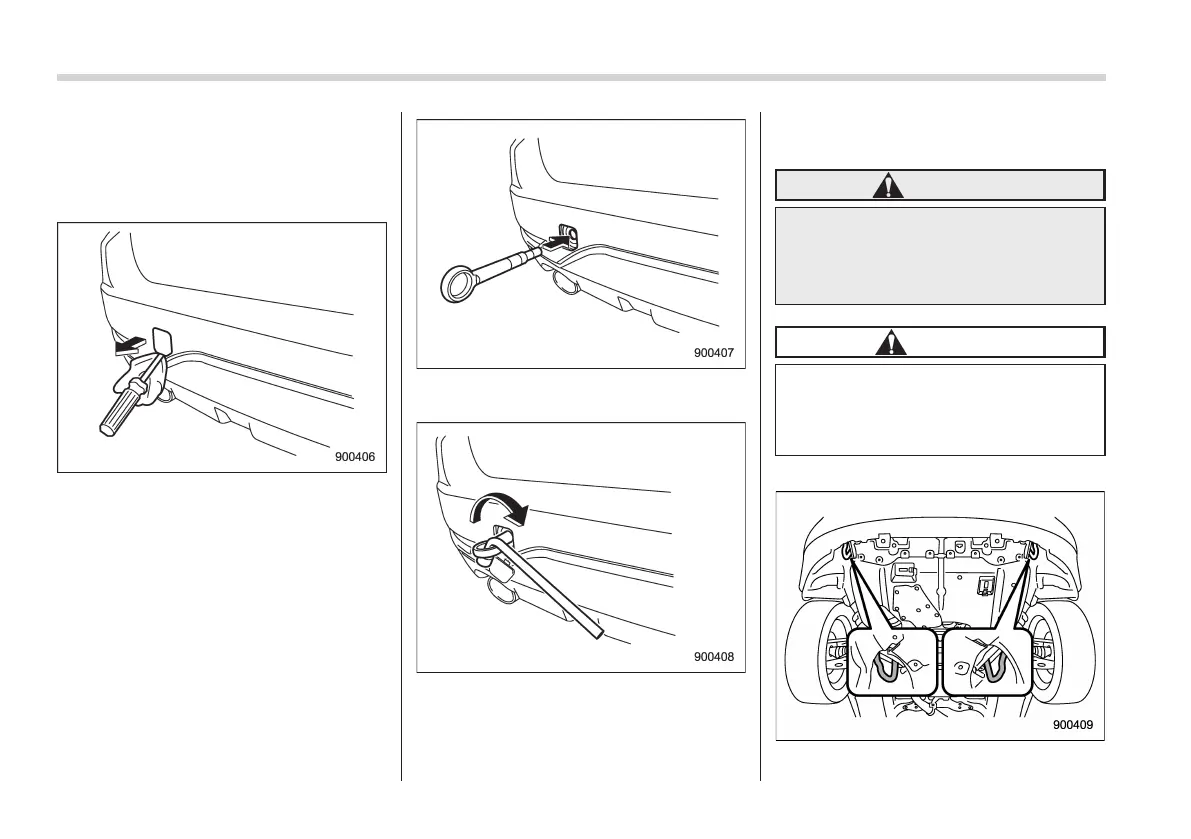 900406

900407

900408

900409