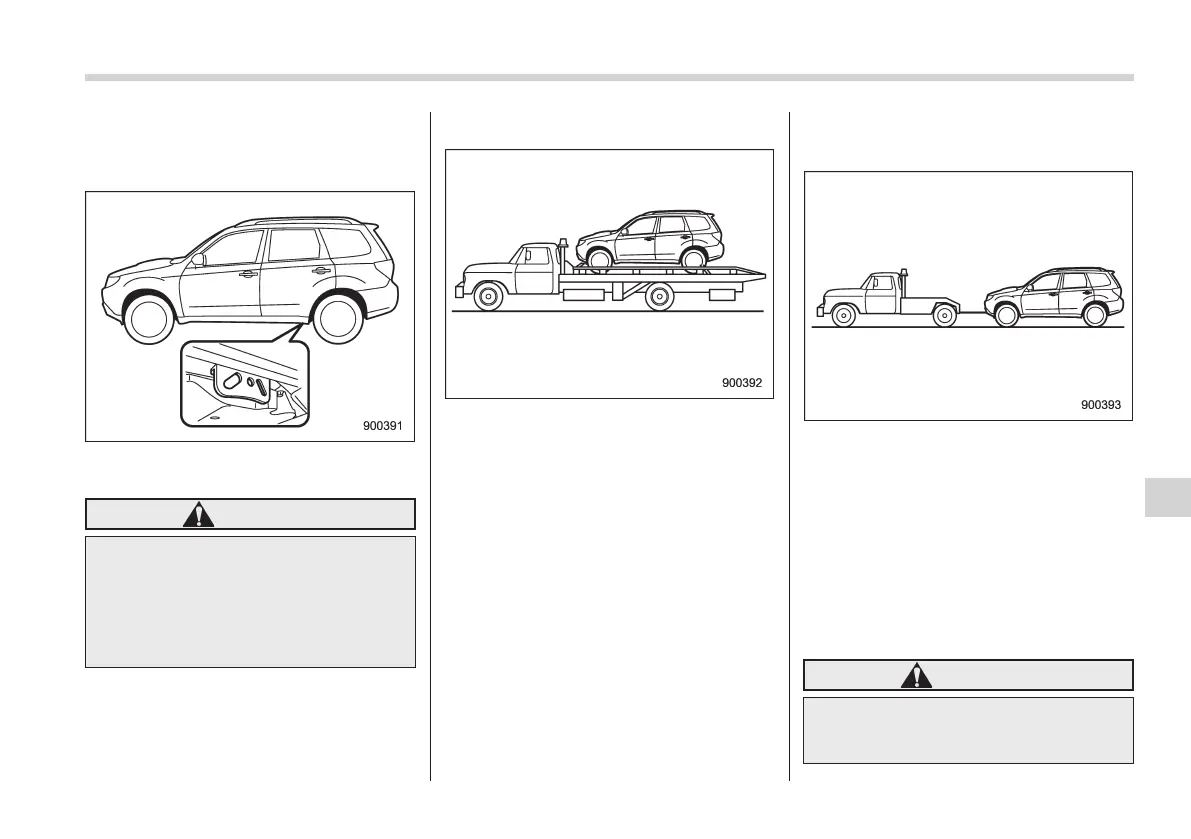 900391

900392

900393