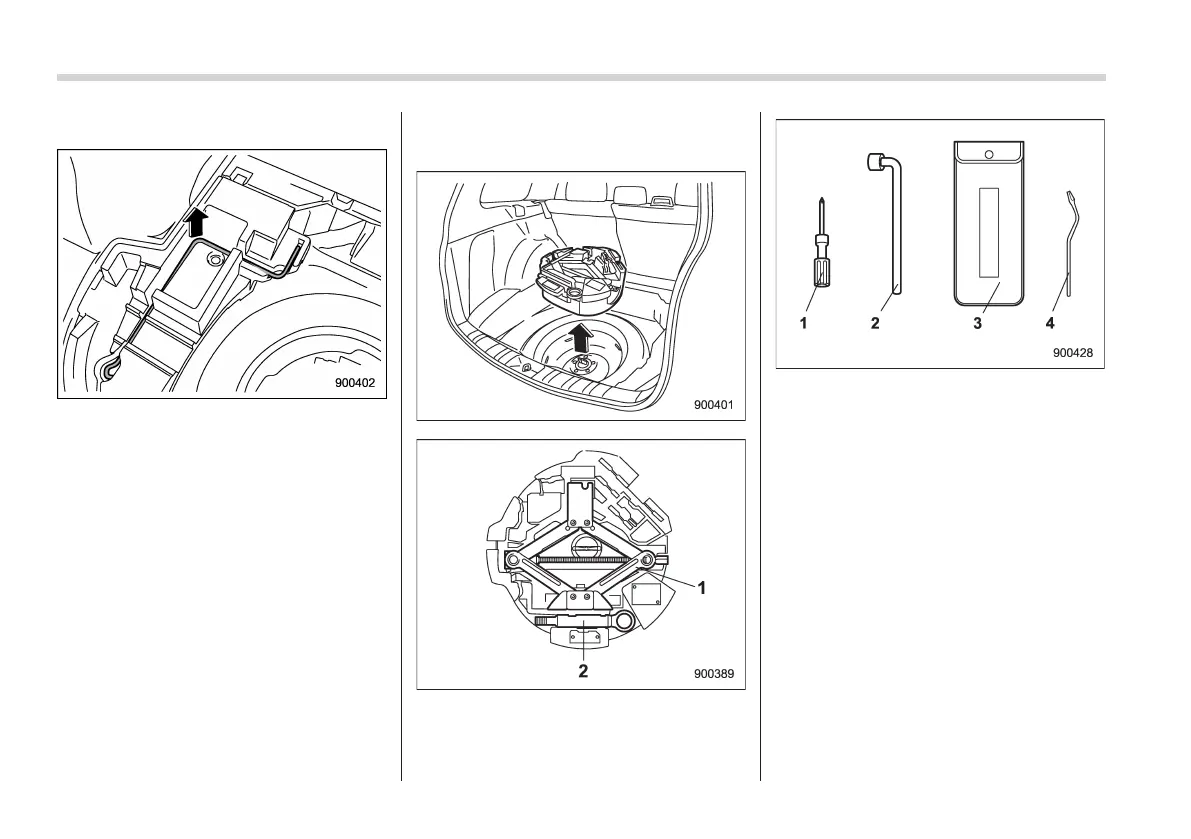 900402

900401

1

2

900389

1

2

3

4

900428