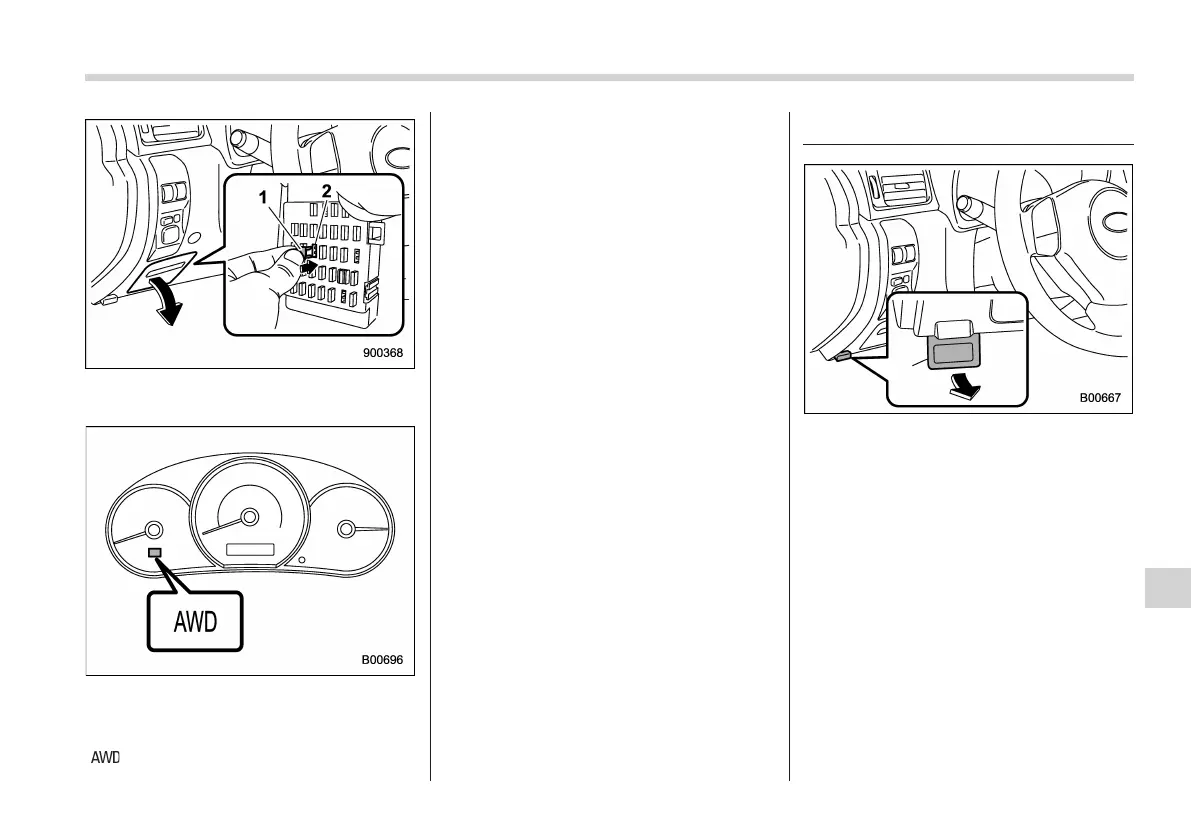 1
2
900368

AWD
B00696

AWD

B00667