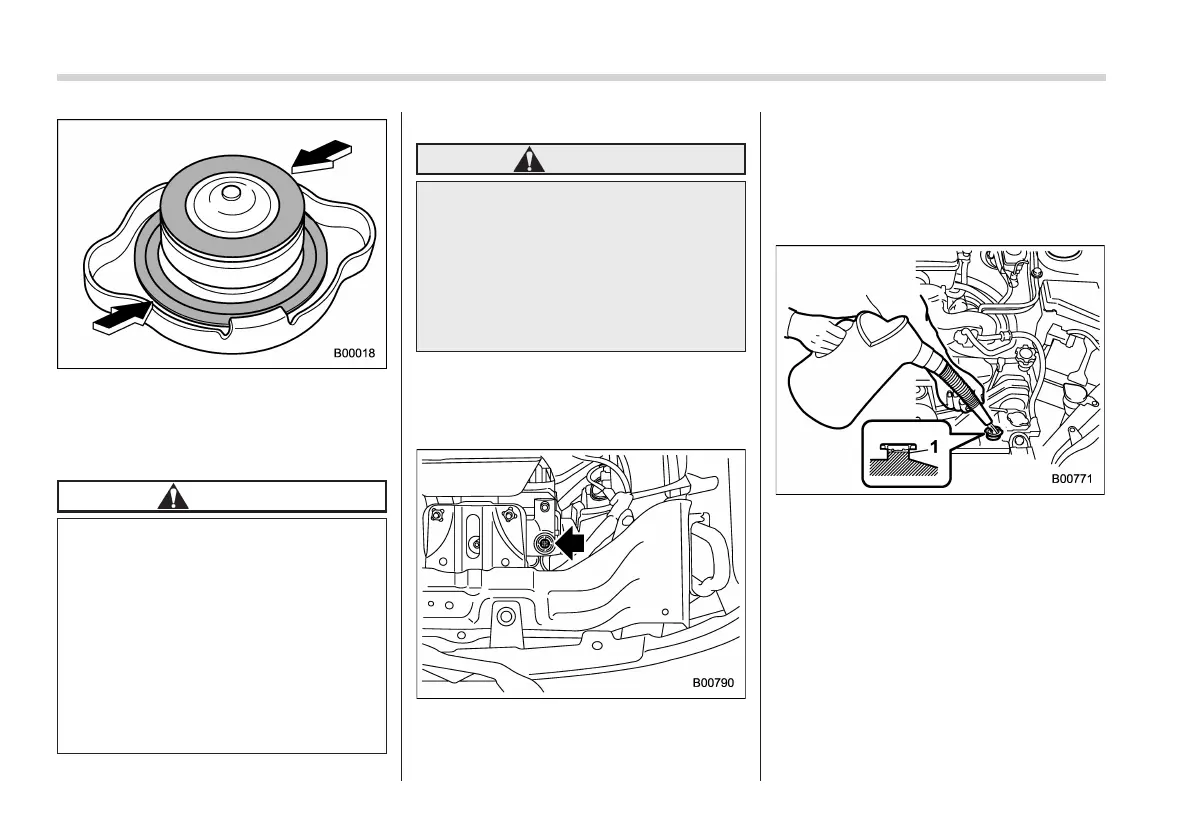 B00018

B00790

1

B00771