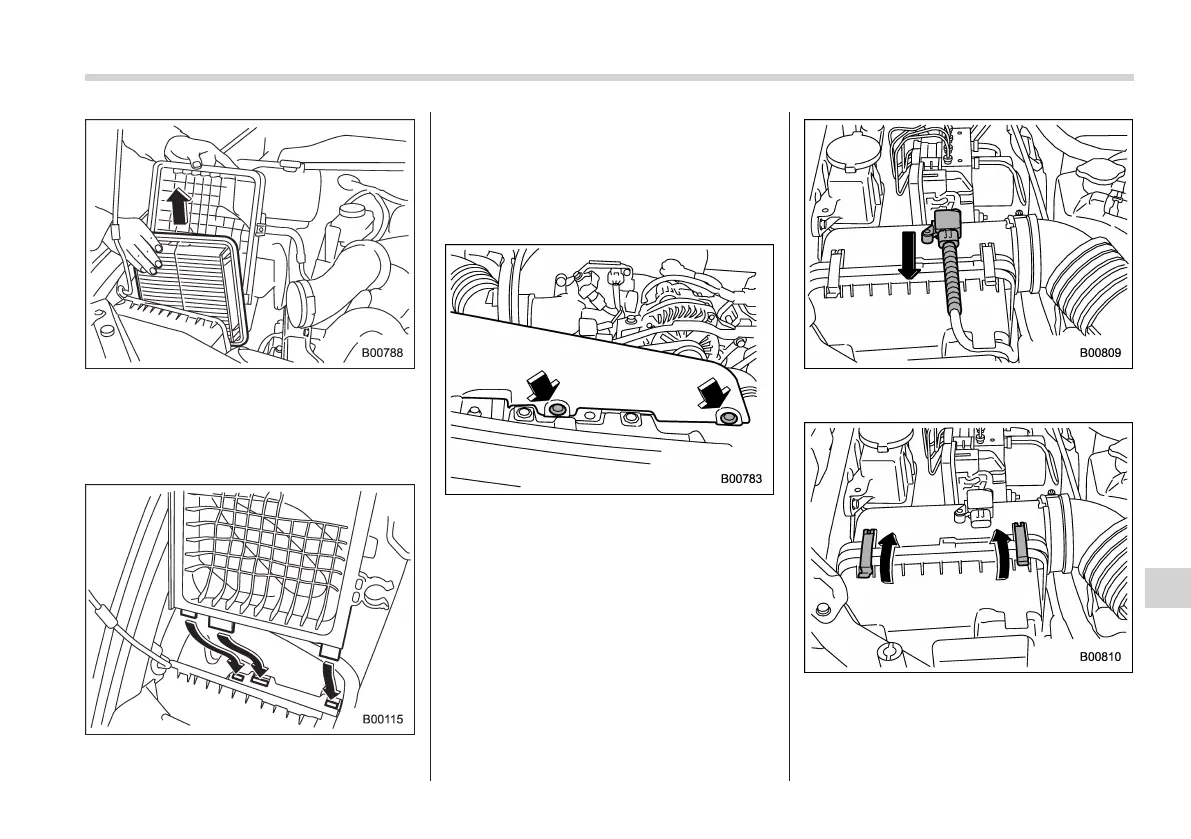 B00788

B00115

B00783

B00809

B00810