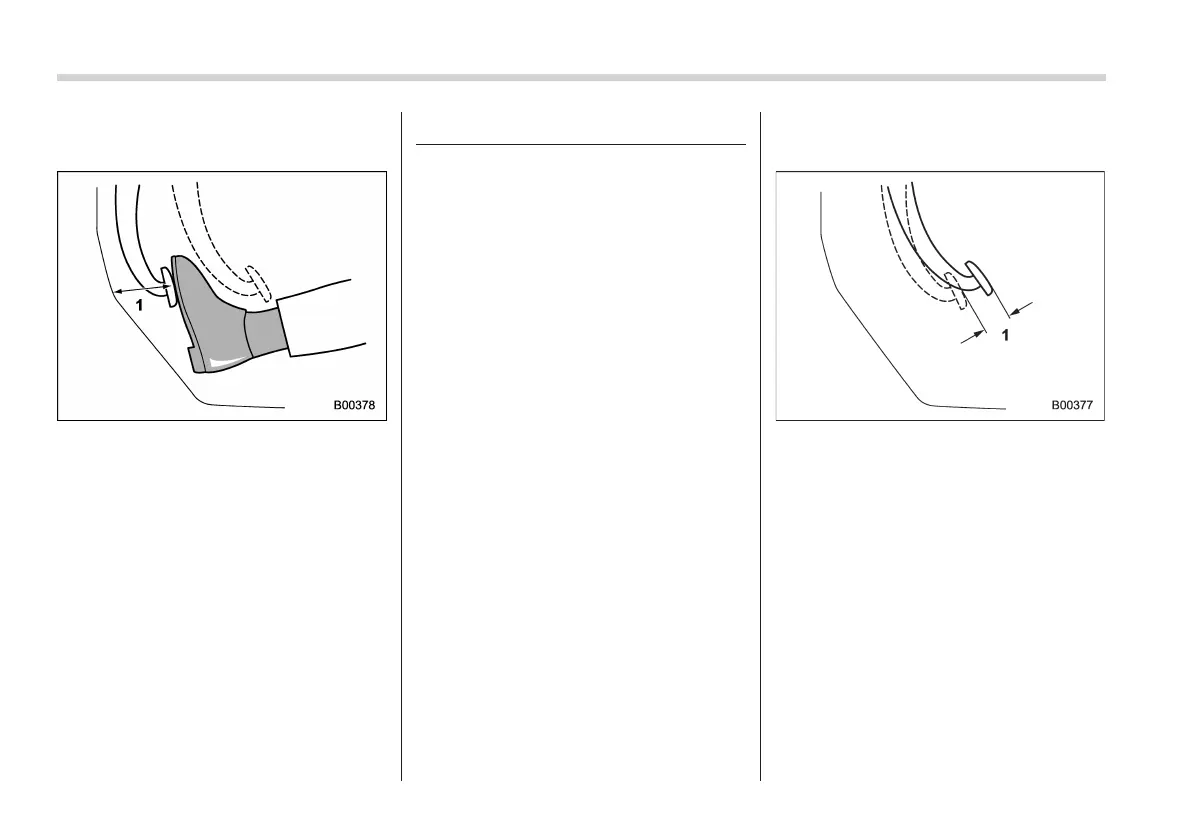 1

B00378

1

B00377