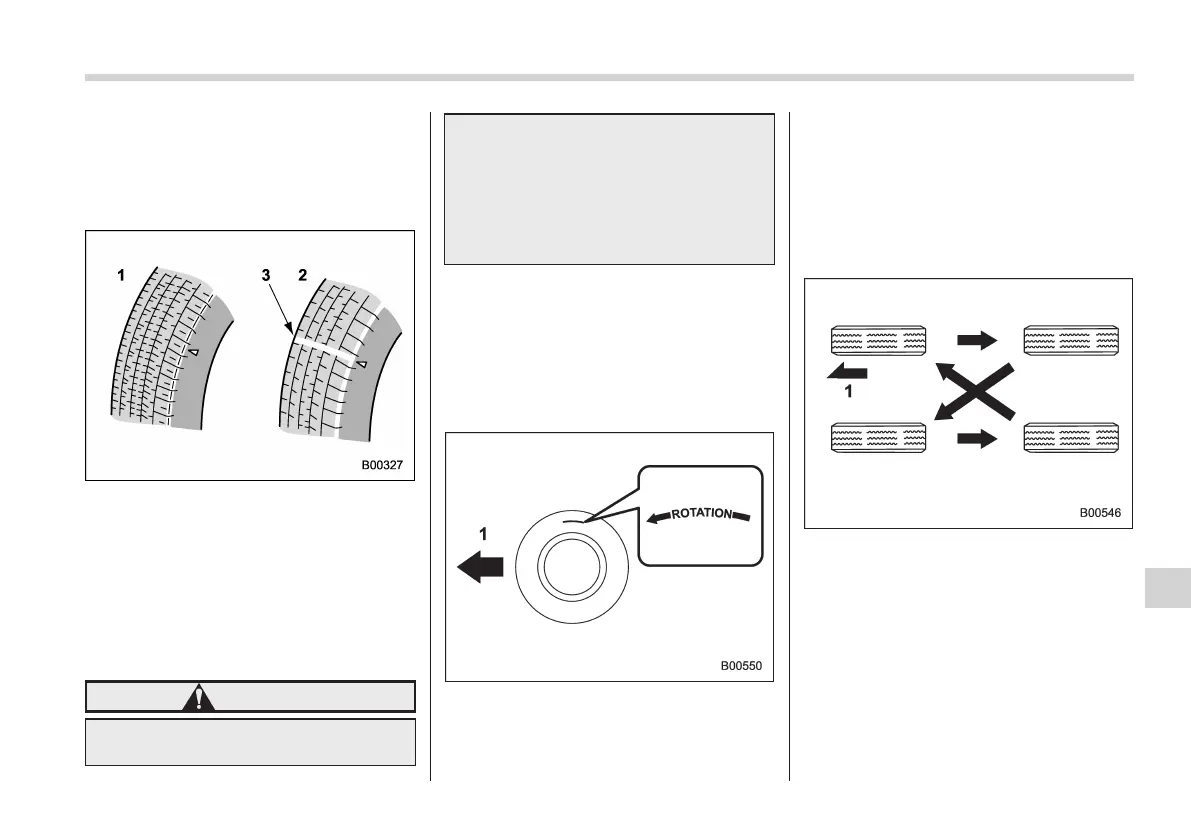 1

3

2

B00327

1

ROTATION

B00550

1

B00546