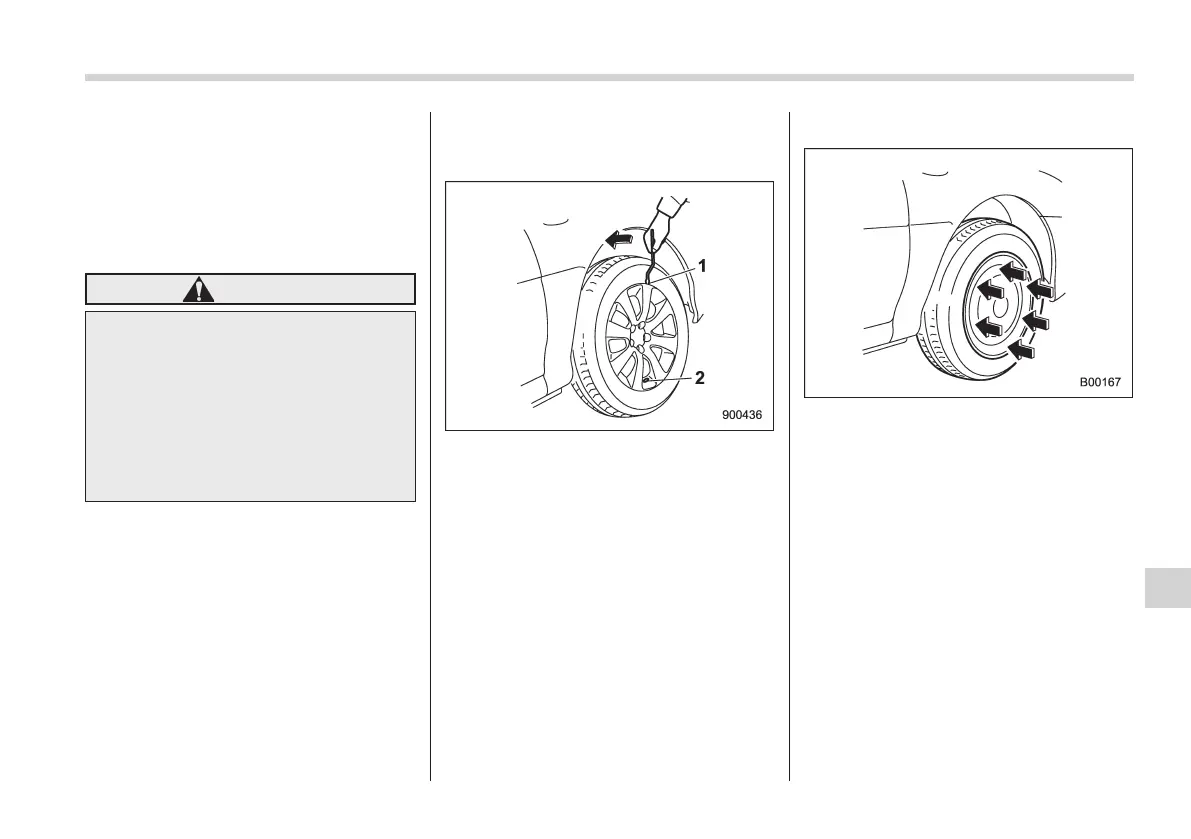 1

2

900436

B00167