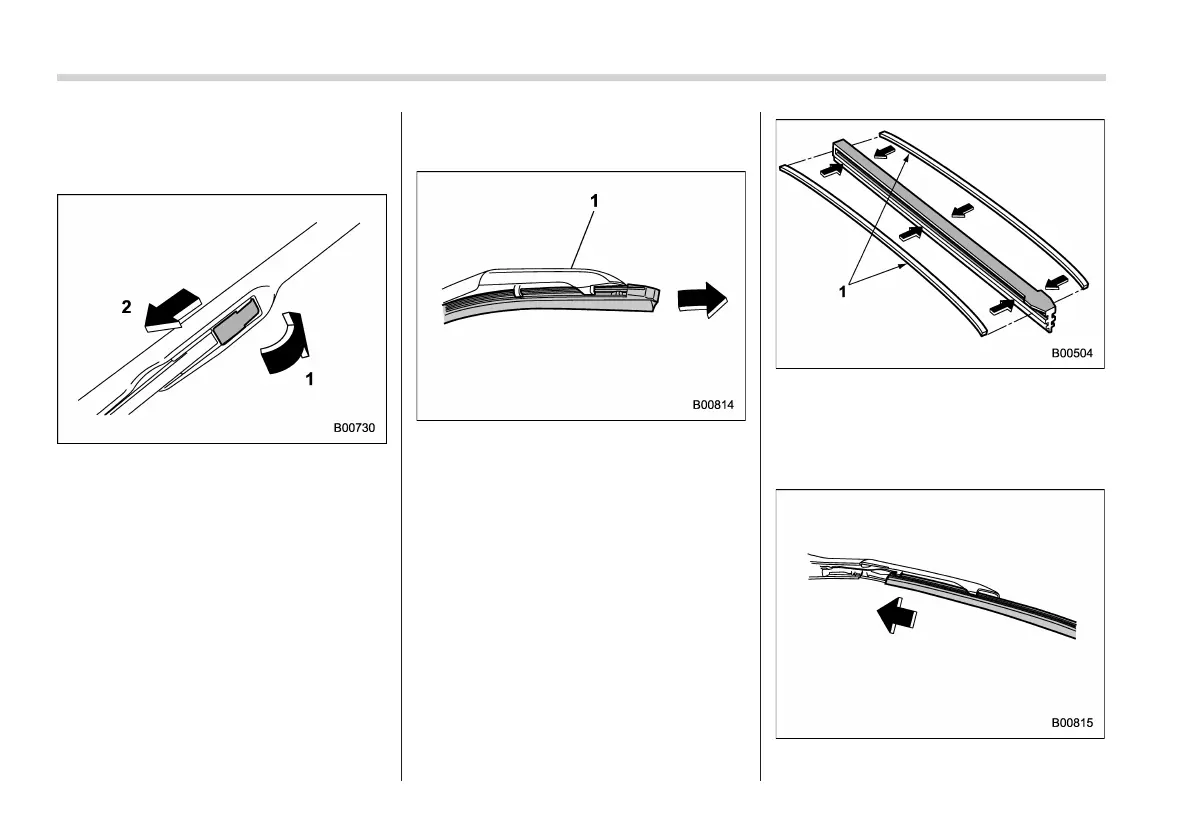 2

1

B00730

1

B00814

1

B00504

B00815