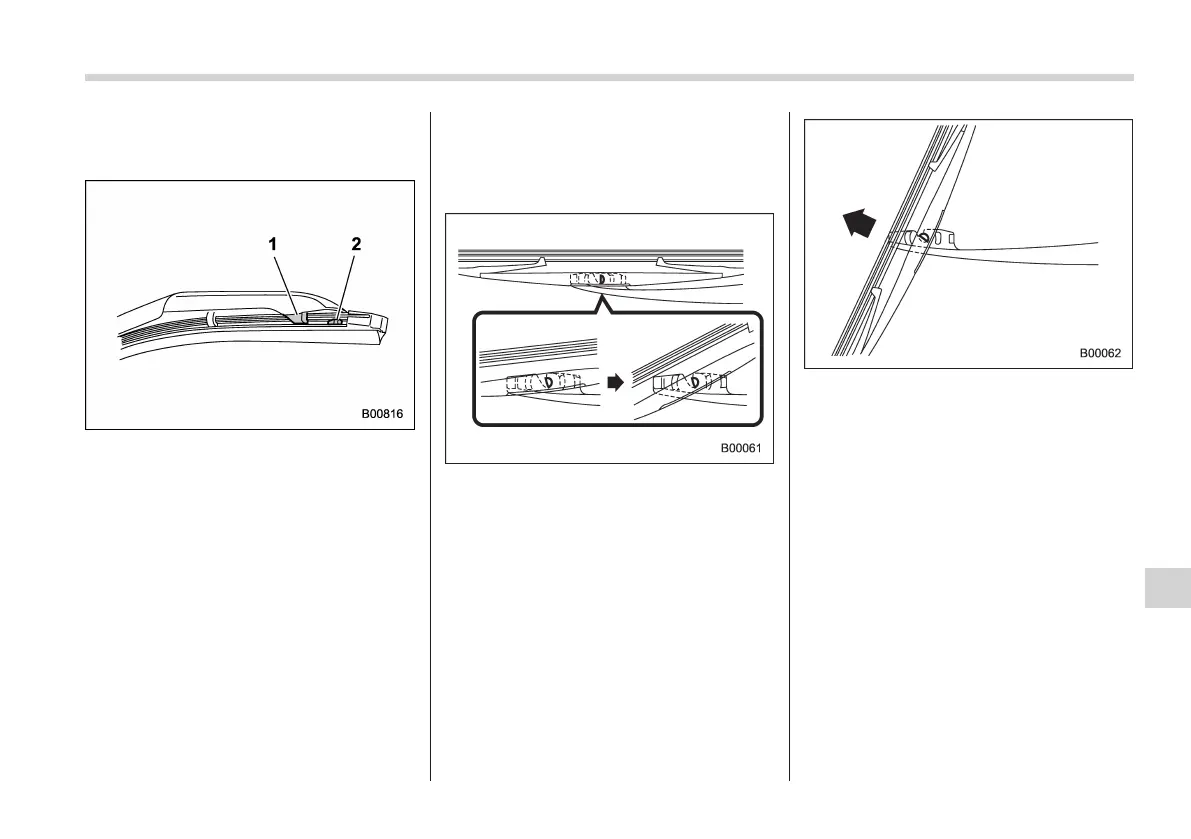 1
2
B00816

B00061

B00062