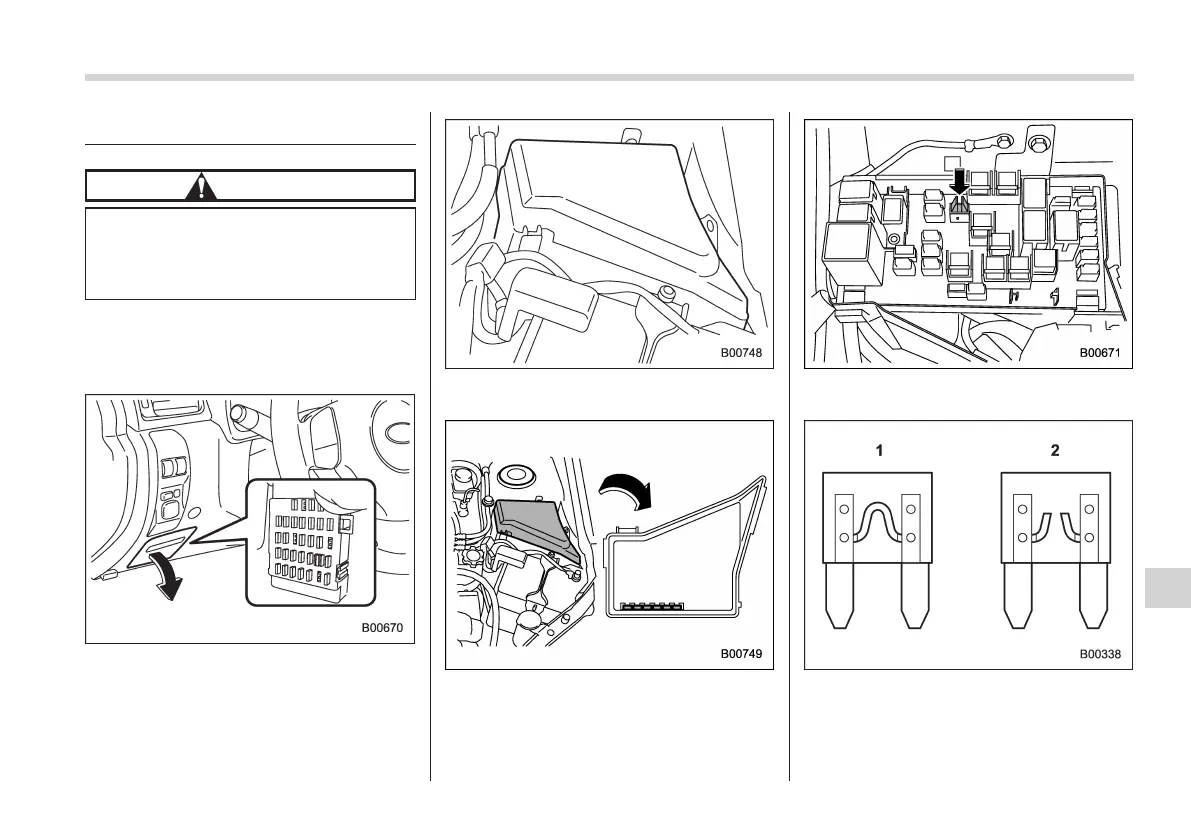 B00670

B00748

B00749

B00671

1

2

B00338