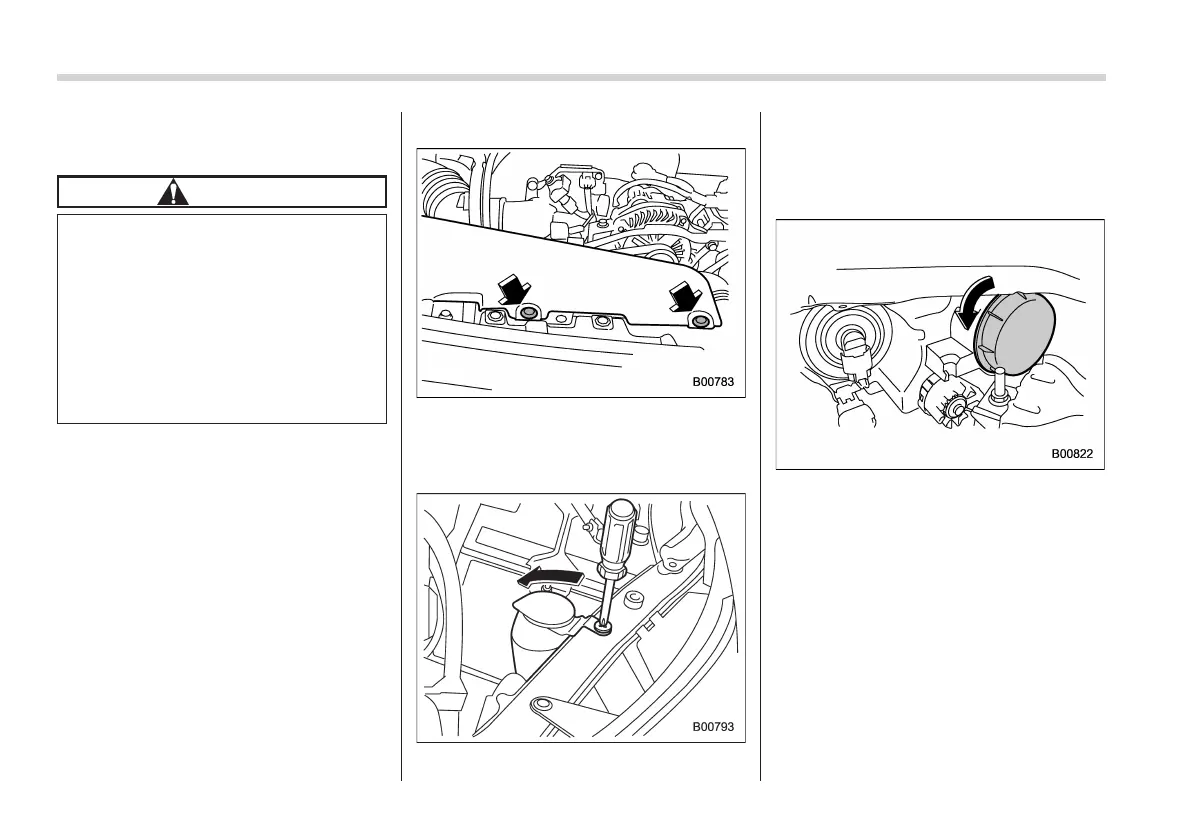 B00783

B00793

B00822