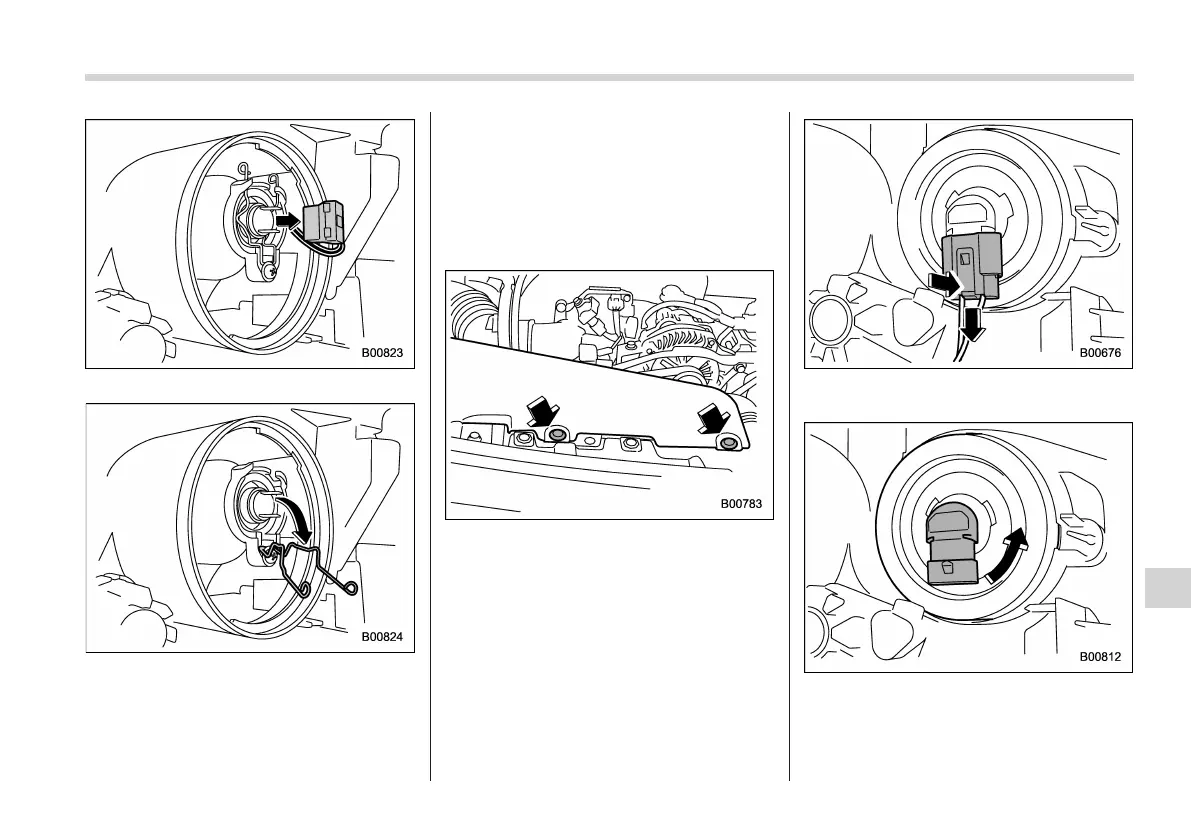 B00823

B00824

B00783

B00676

B00812