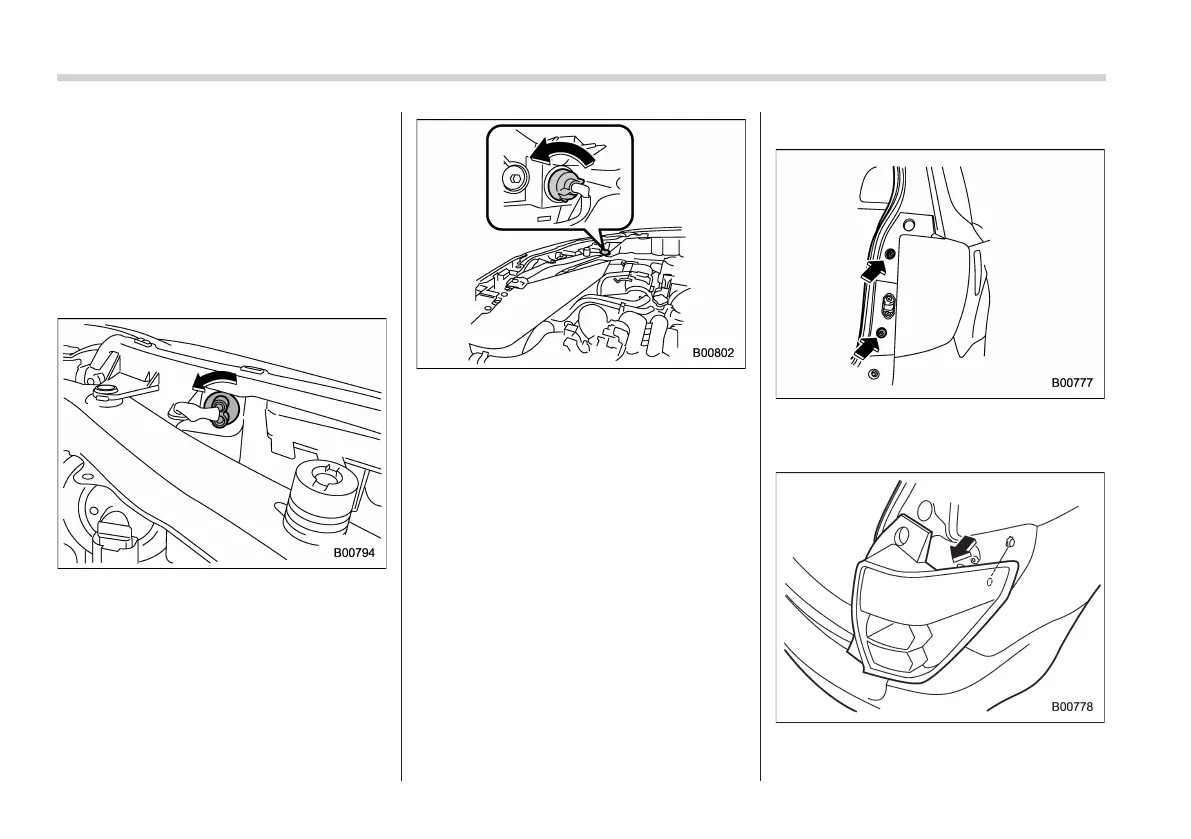 B00794

B00802

B00777

B00778