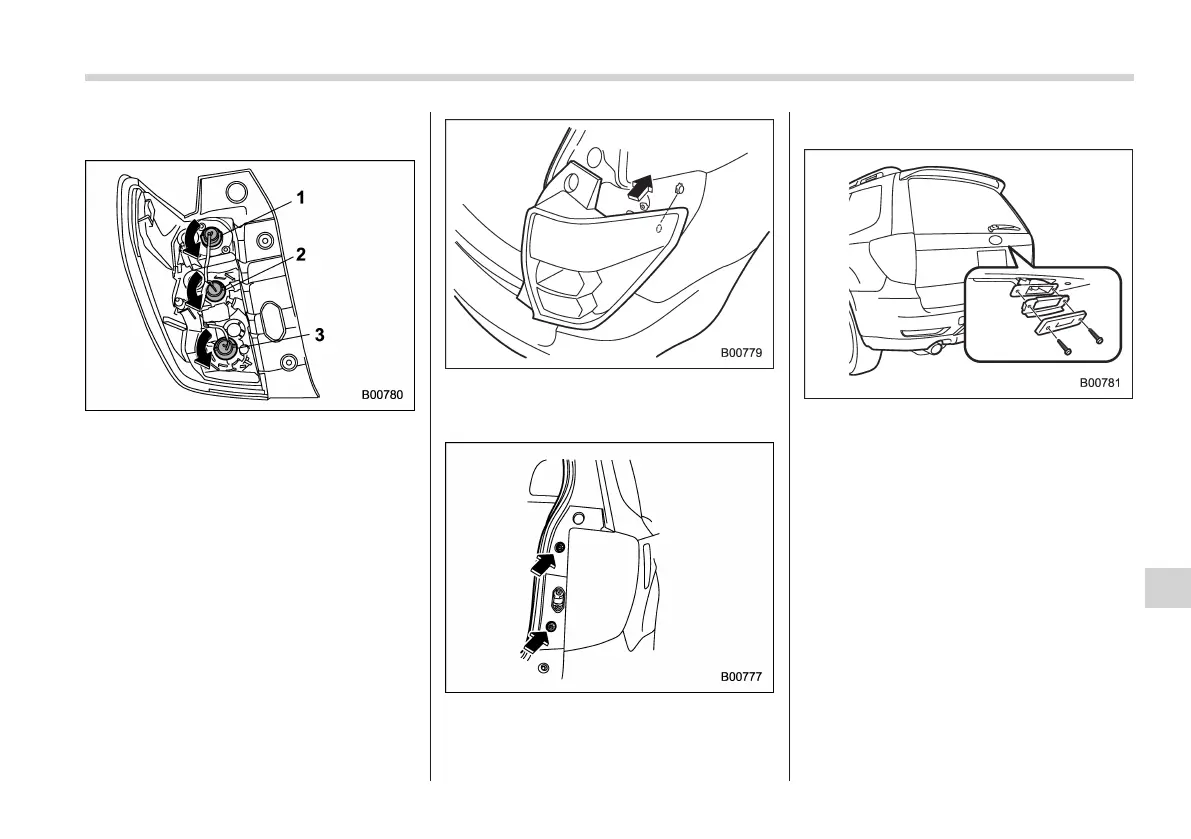 1

2

3

B00780

B00779

B00777

B00781