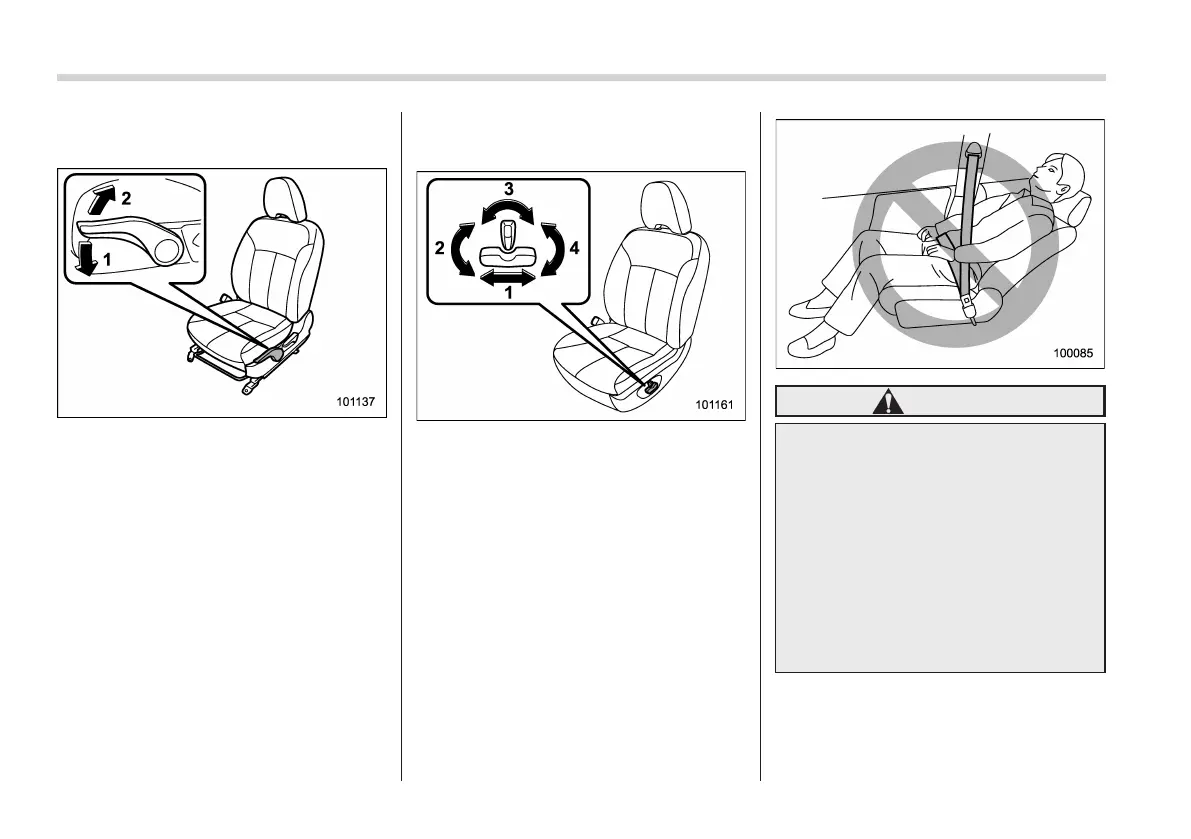 2

1

101137

3

2

4

1

101161

100085