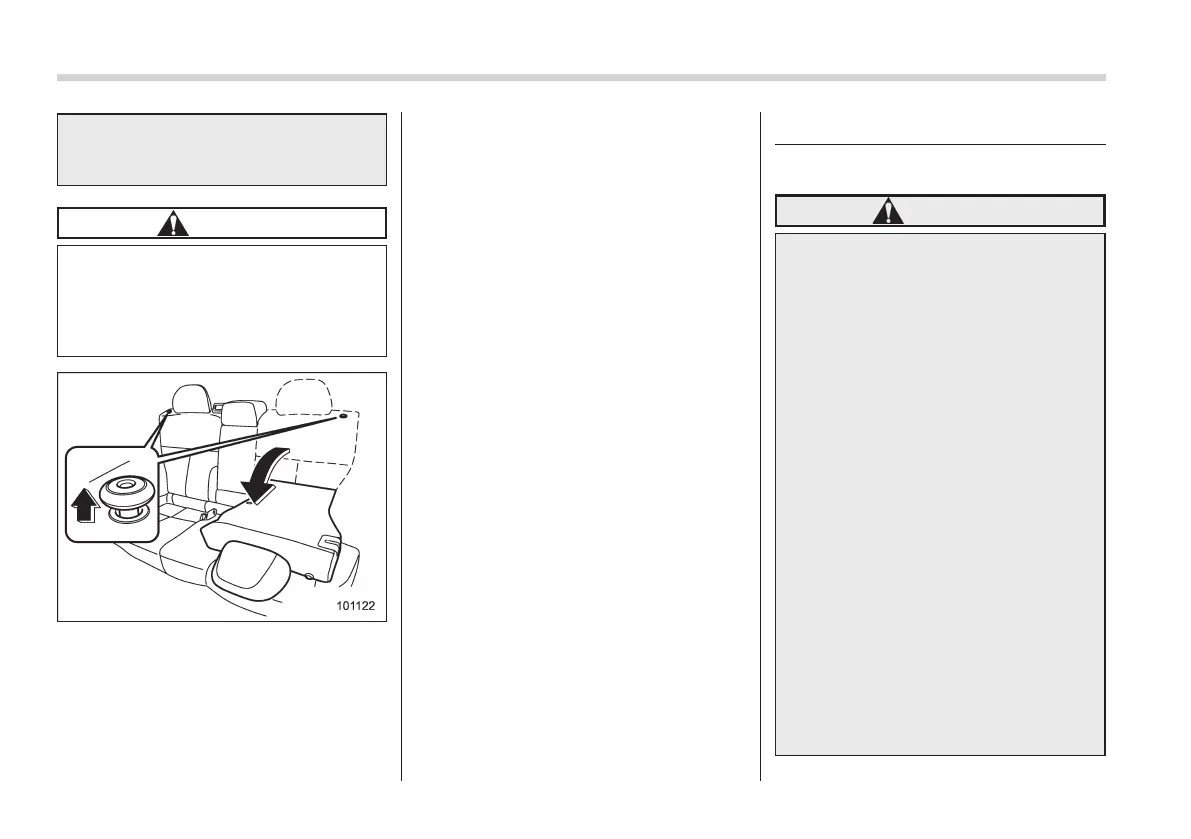 101122