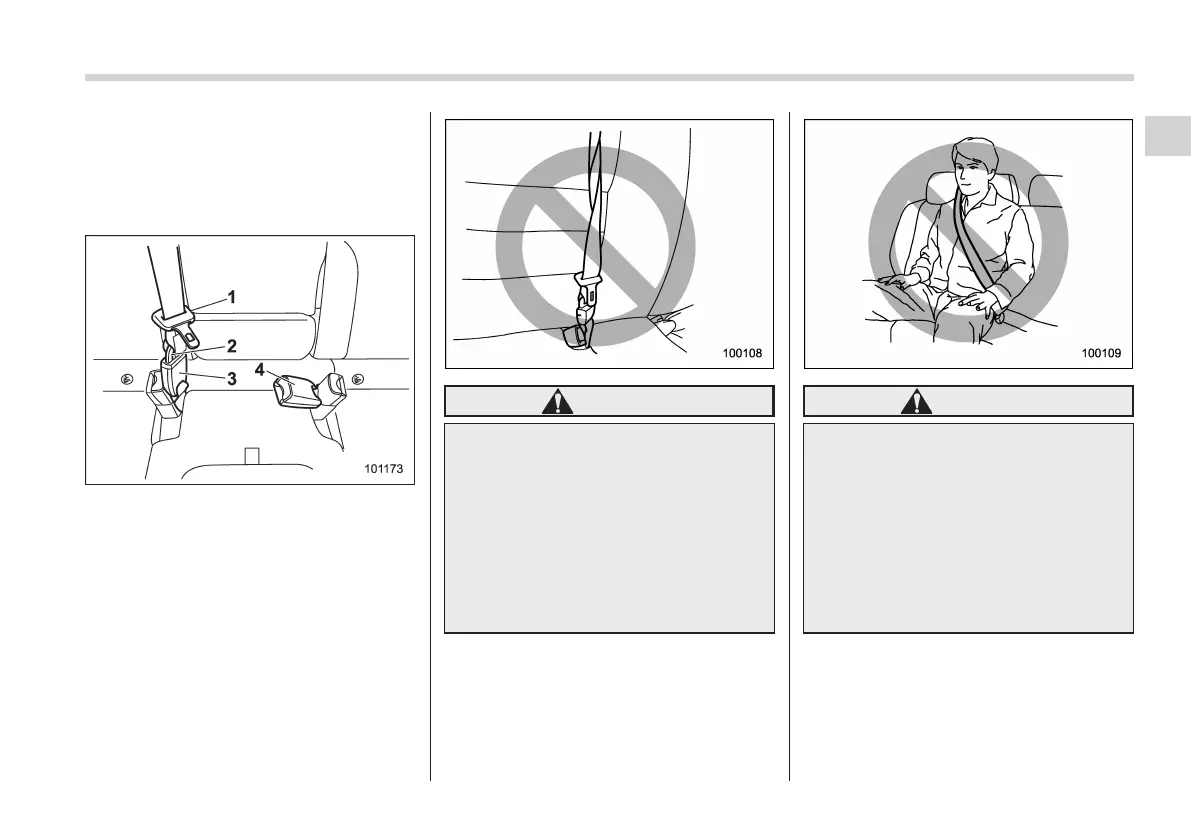 1

2

3

4

101173

100108

100109