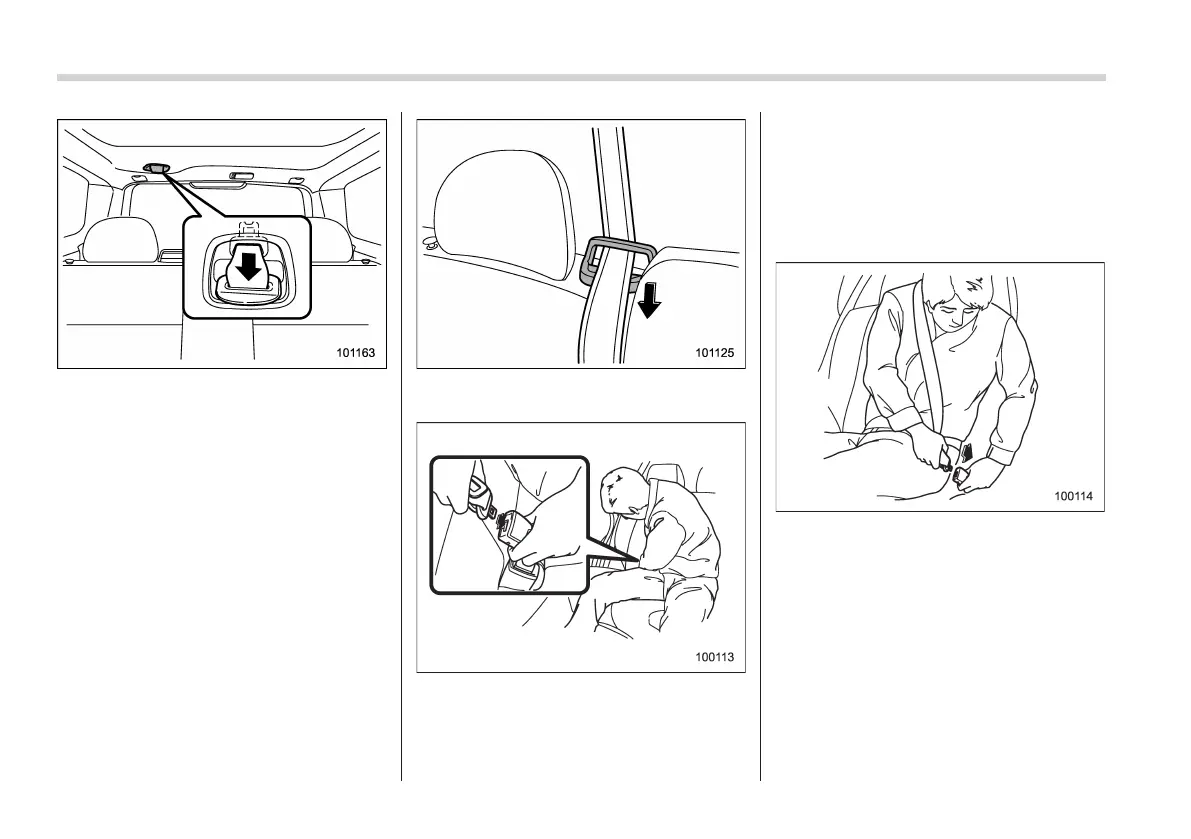 101163

101125

100113

100114