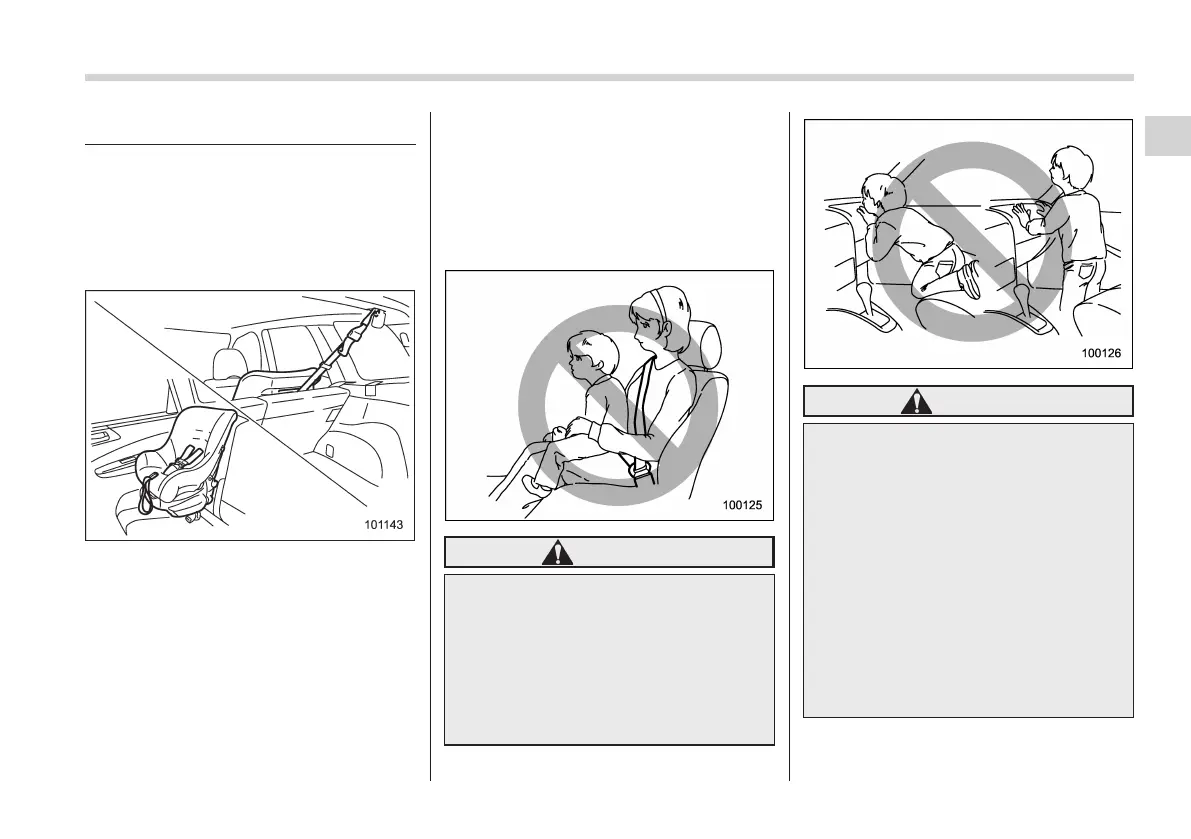 101143

100125

100126