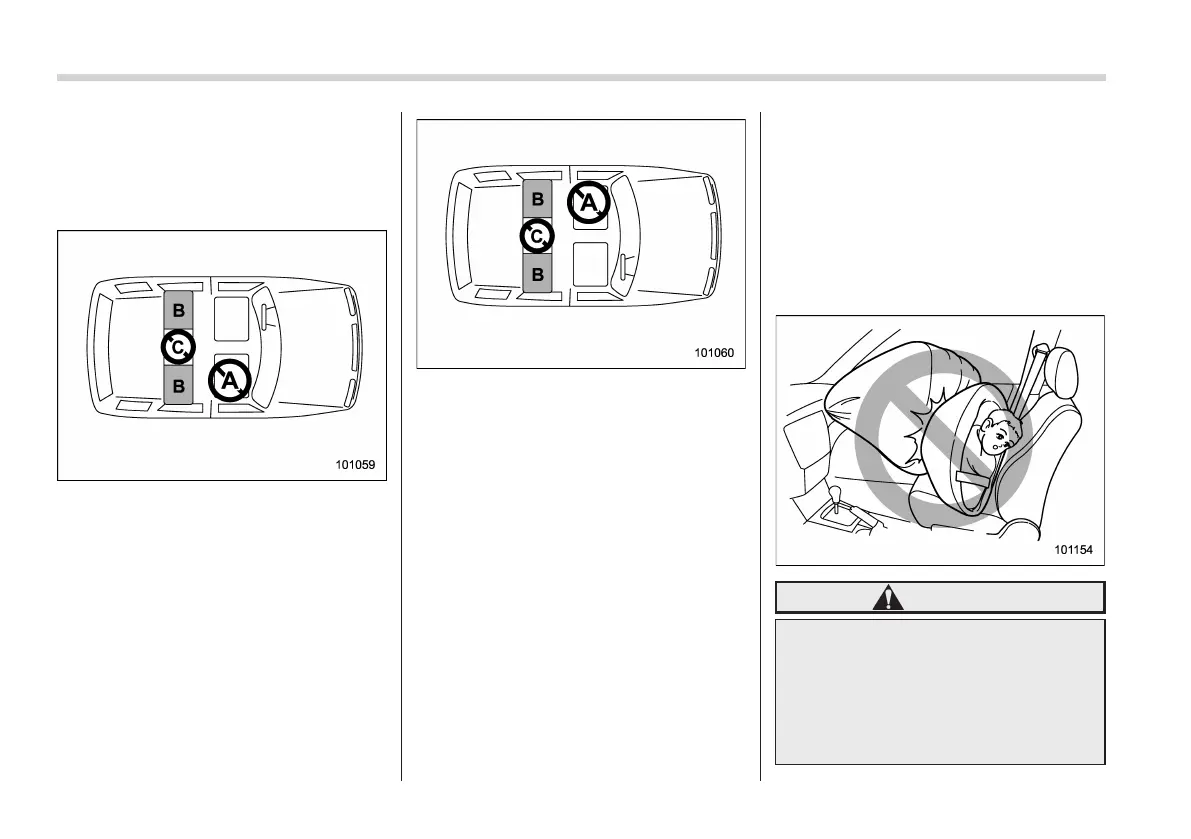 B

C

B

A

101059

B

A

C

B

101060

101154