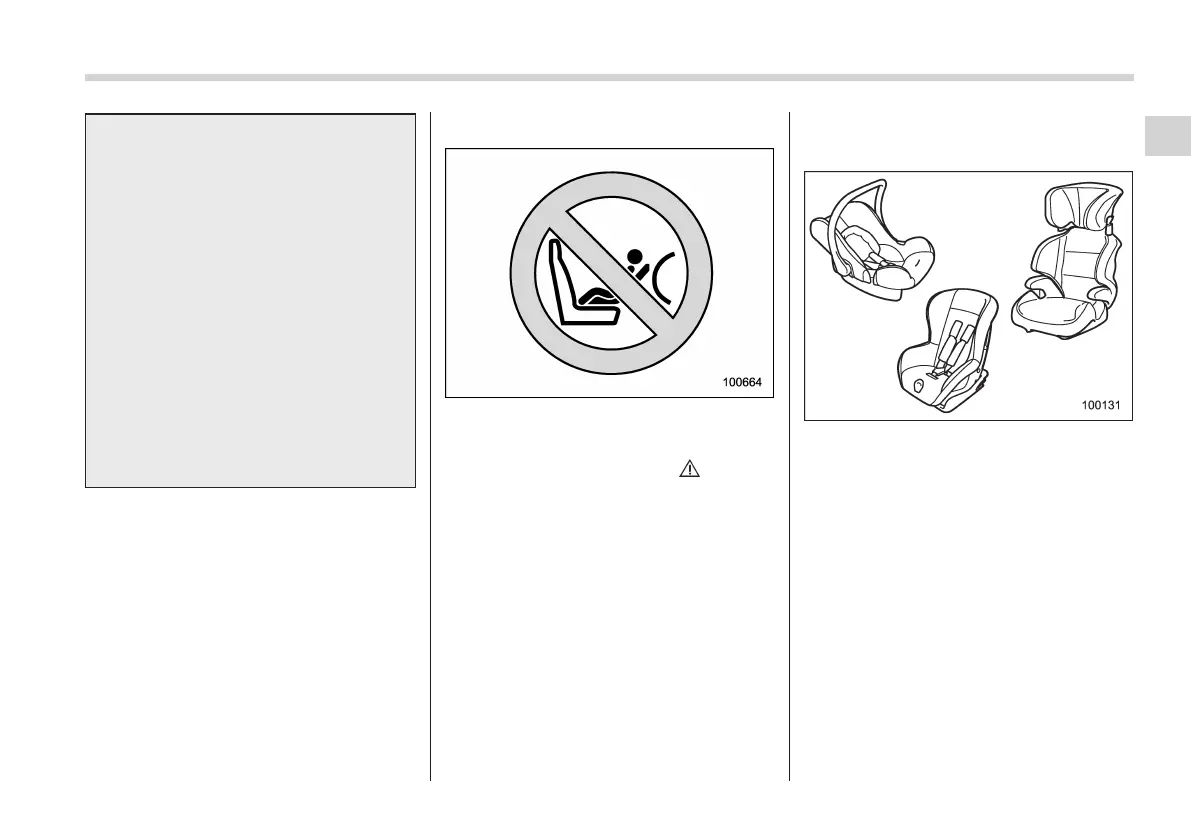 100664

100131