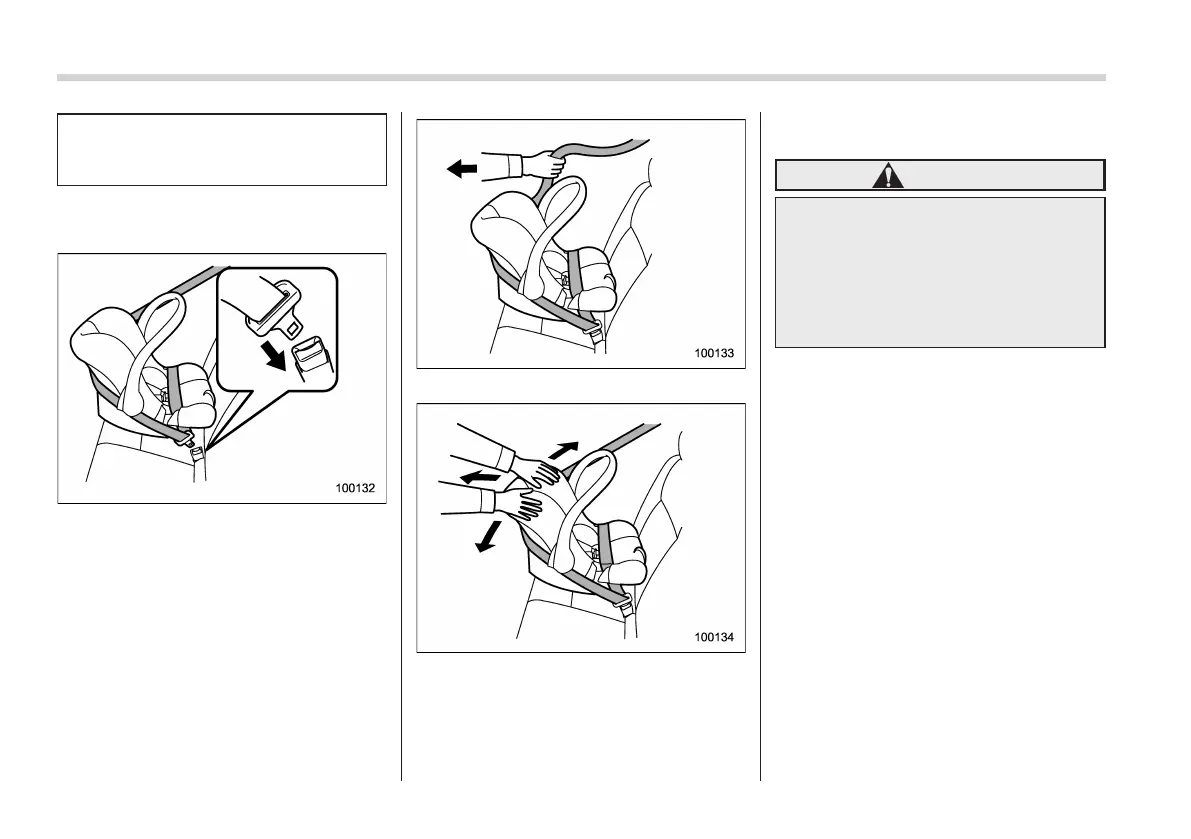 100132

100133

100134