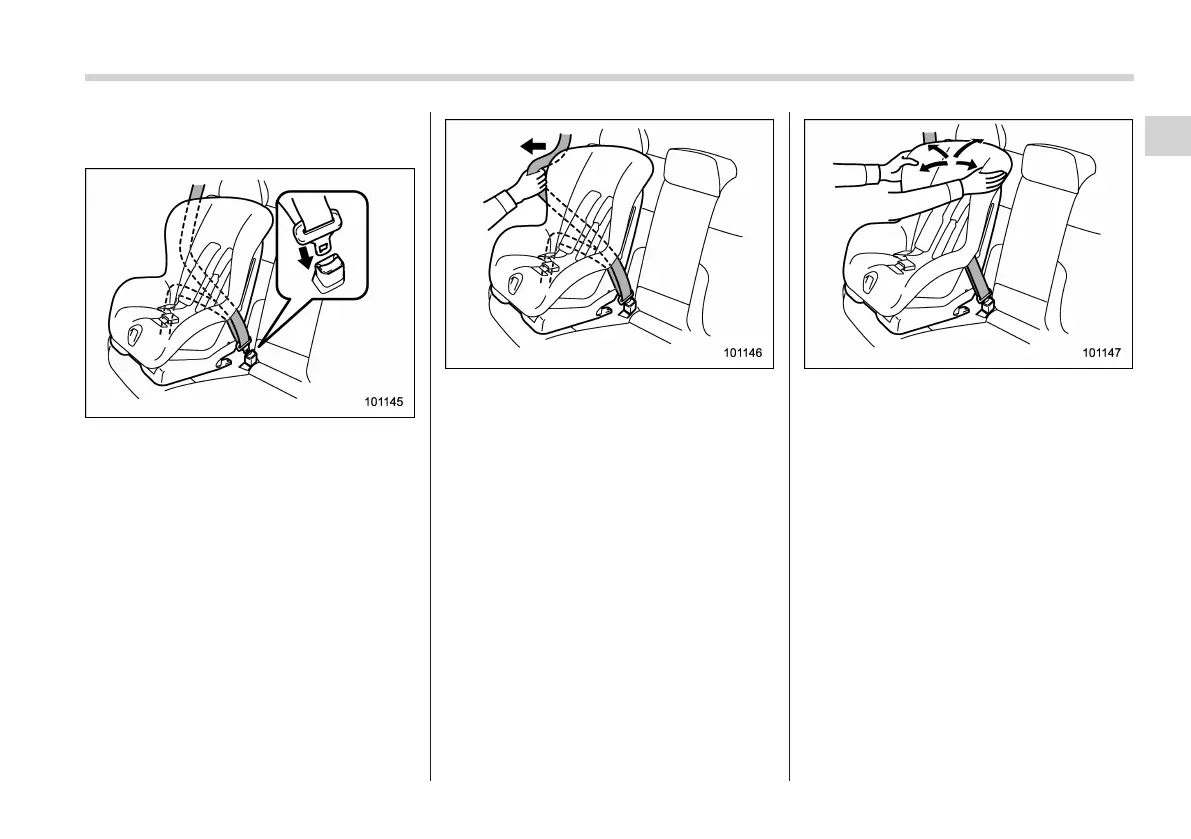 101145

101146

101147