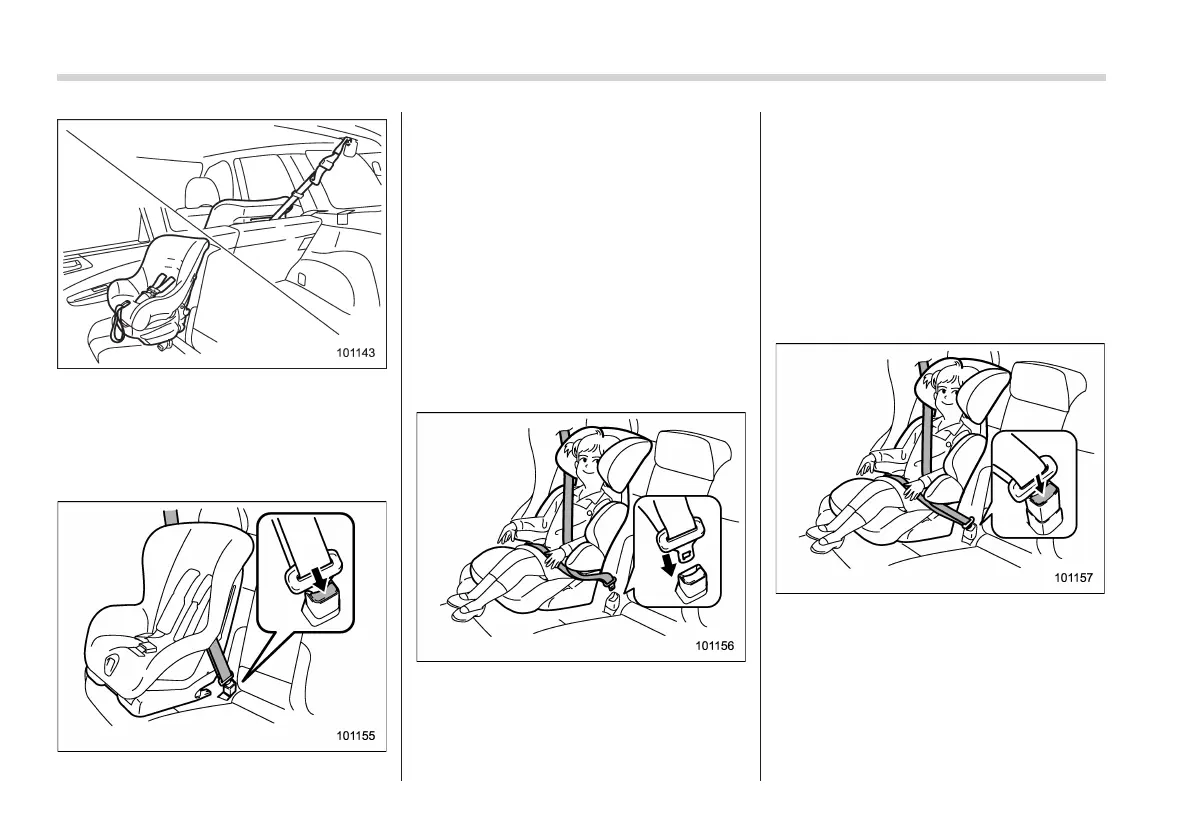 101143

101155

101156

101157