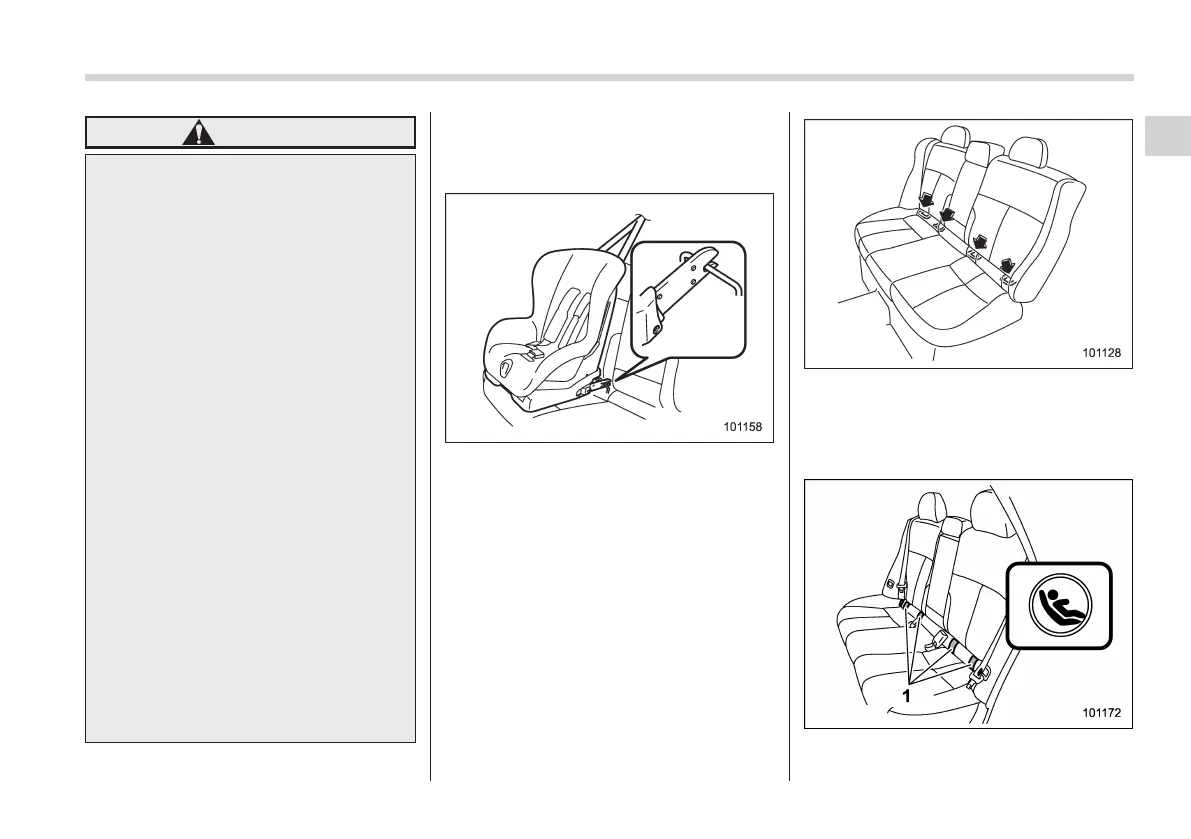 101158

101128

1

101172