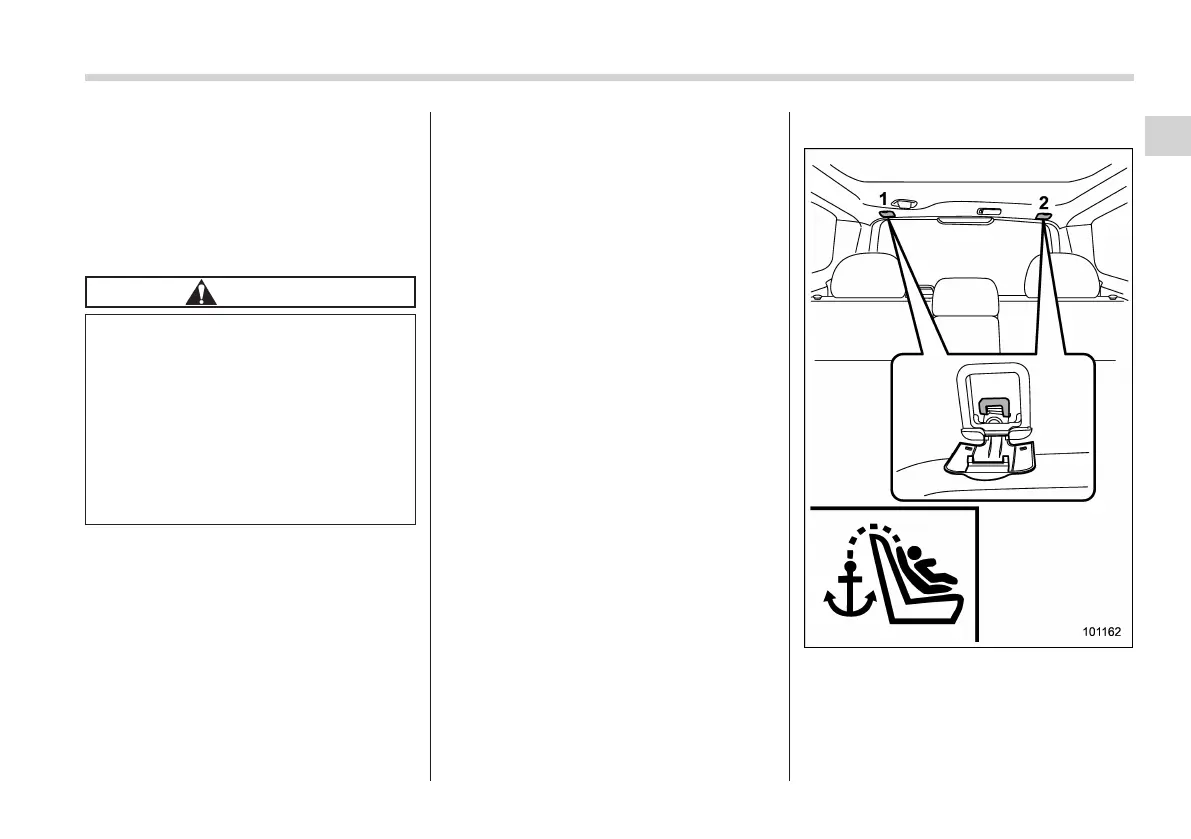 1

2

101162