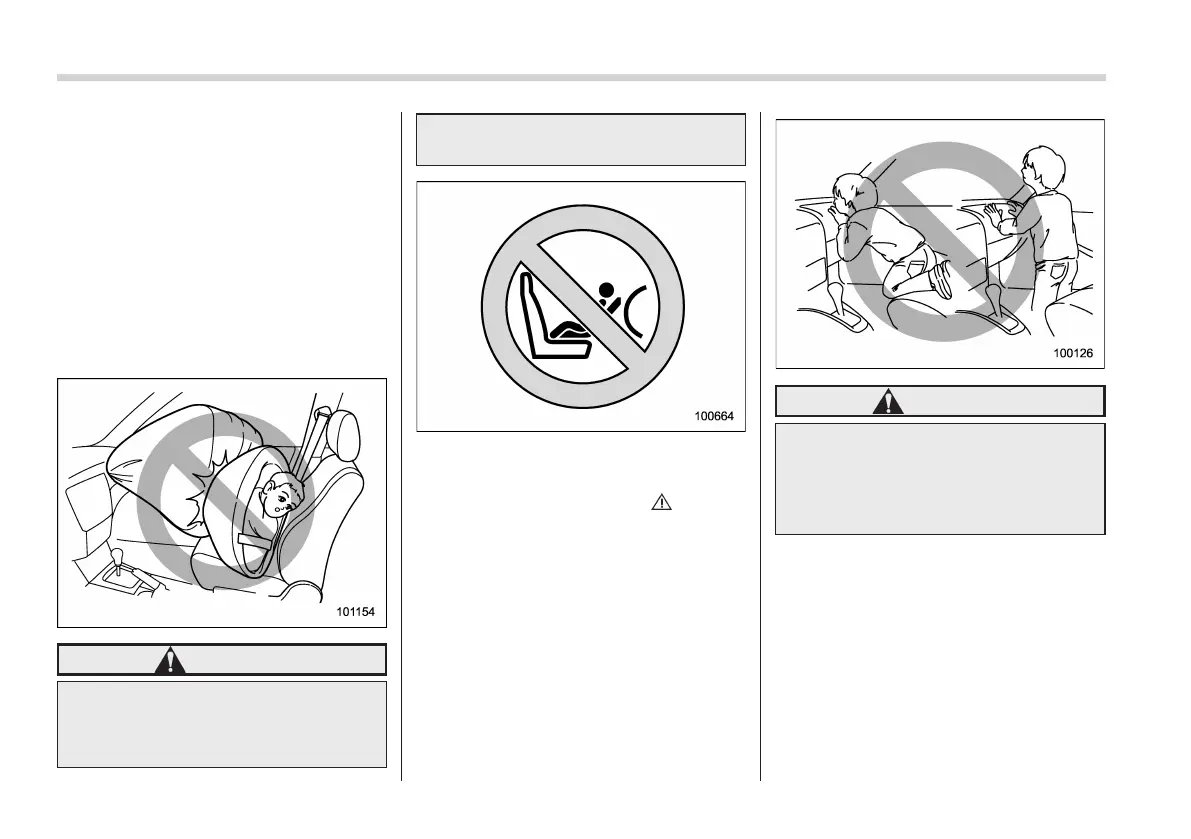 101154

100664

100126