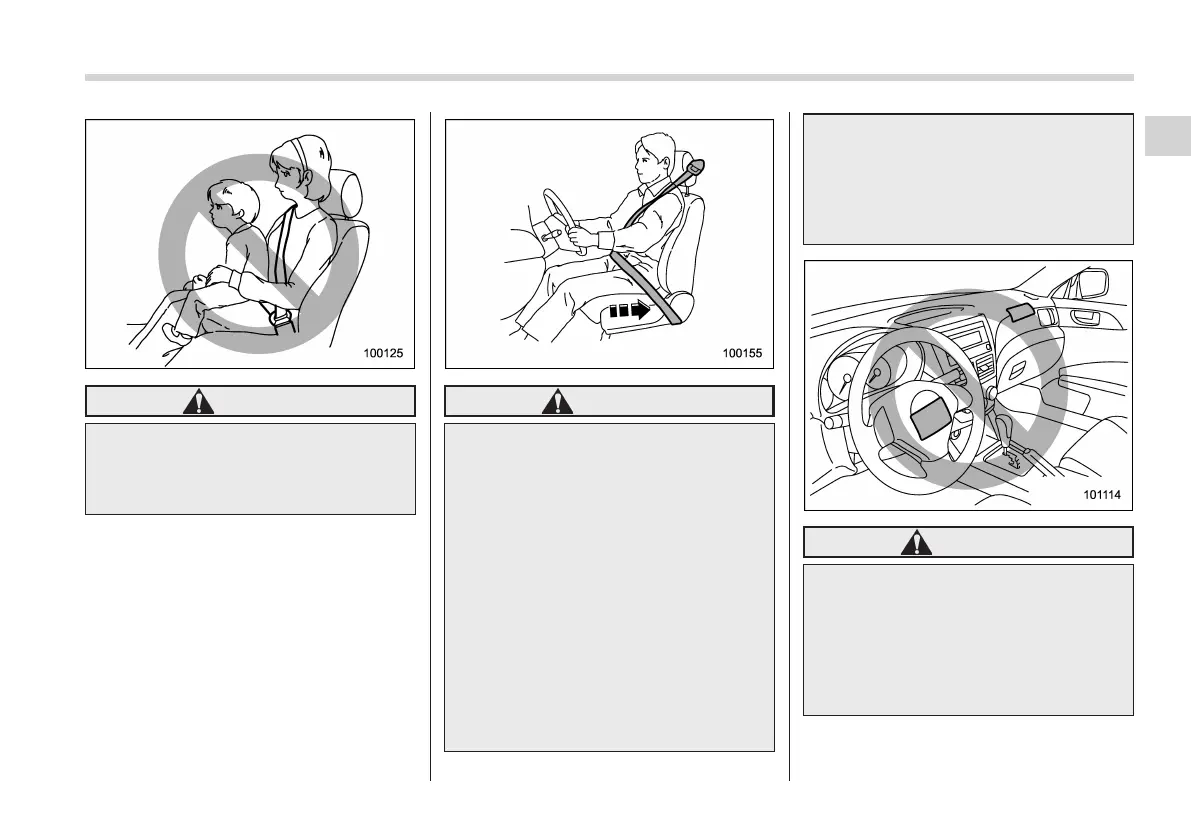 100125

100155

101114