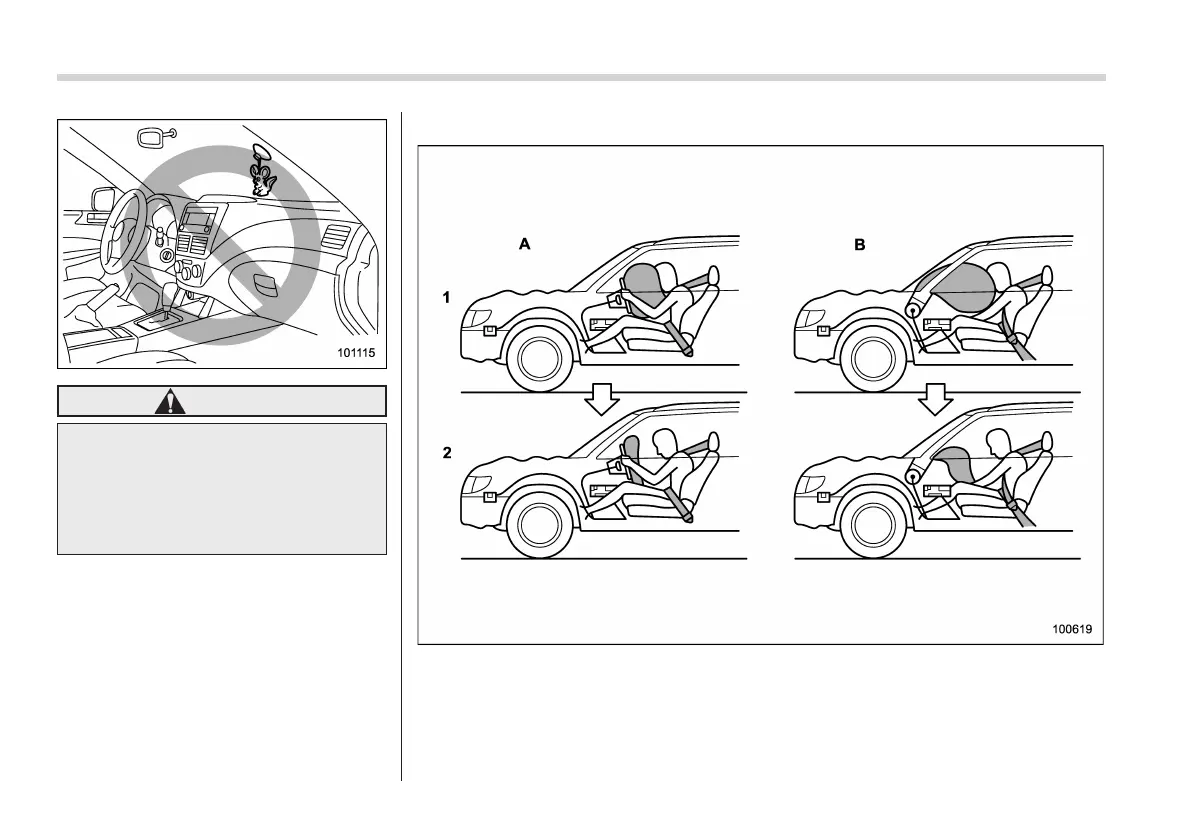 101115

A

B

1

2

100619