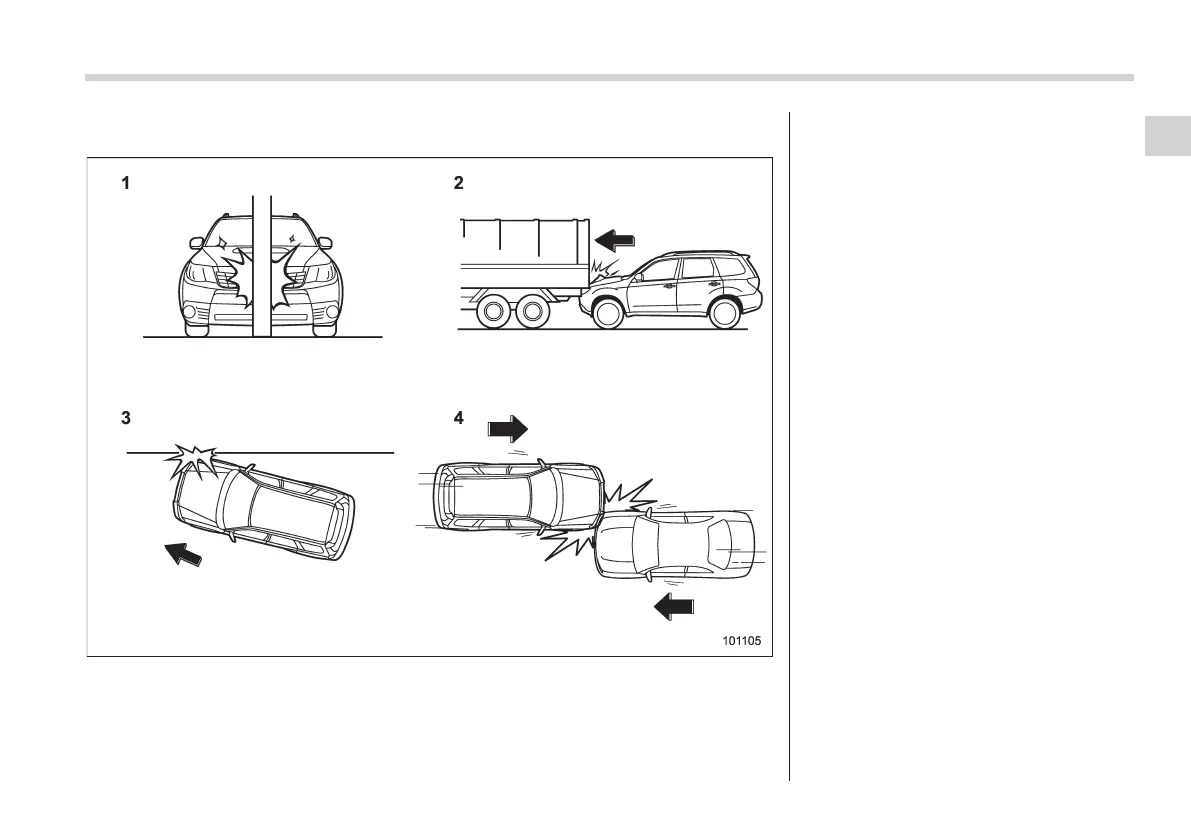 1

2

3

4

101105