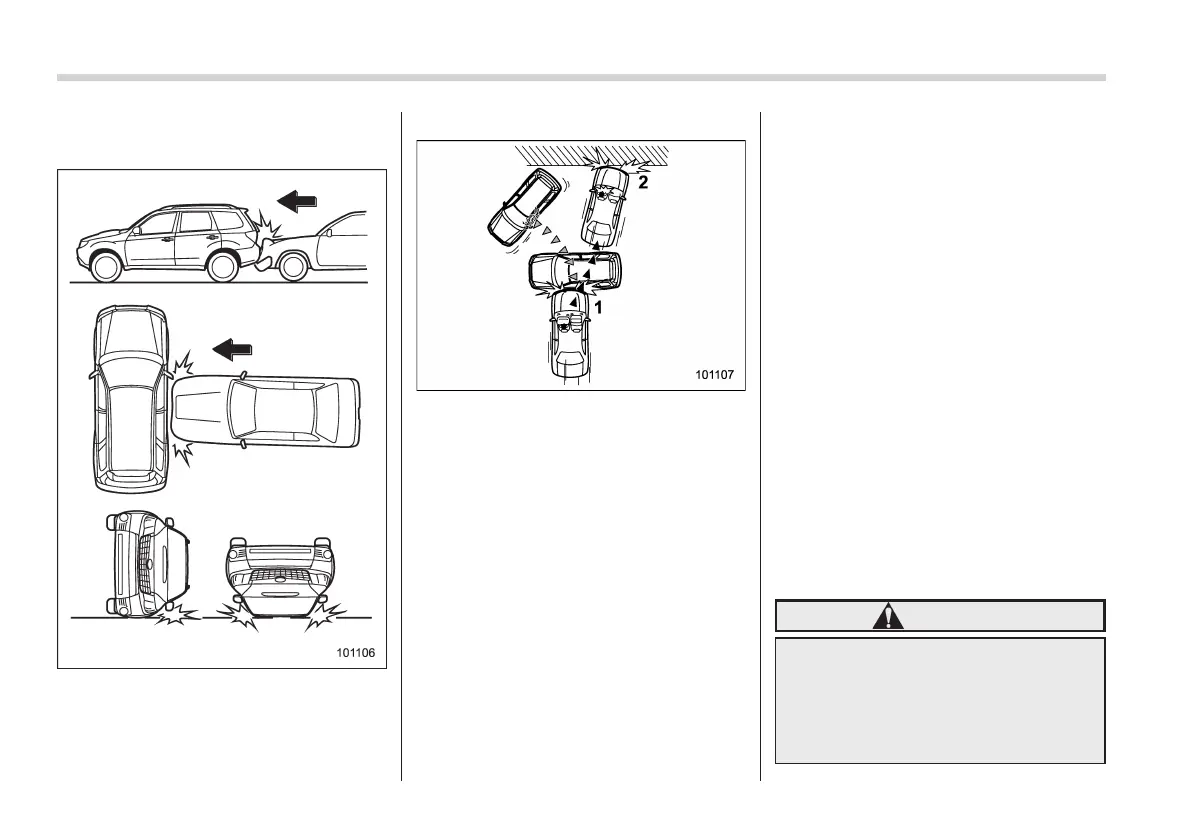 101106

2

1

101107