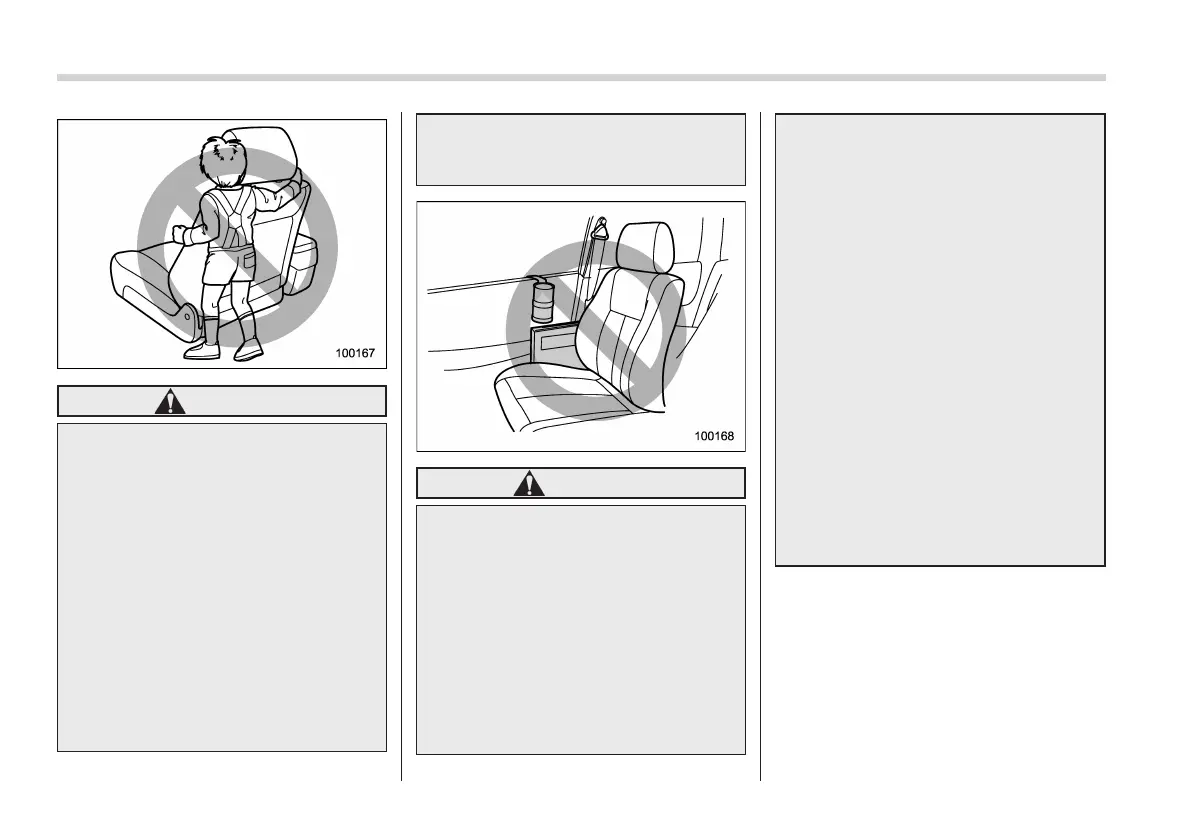 100167

100168