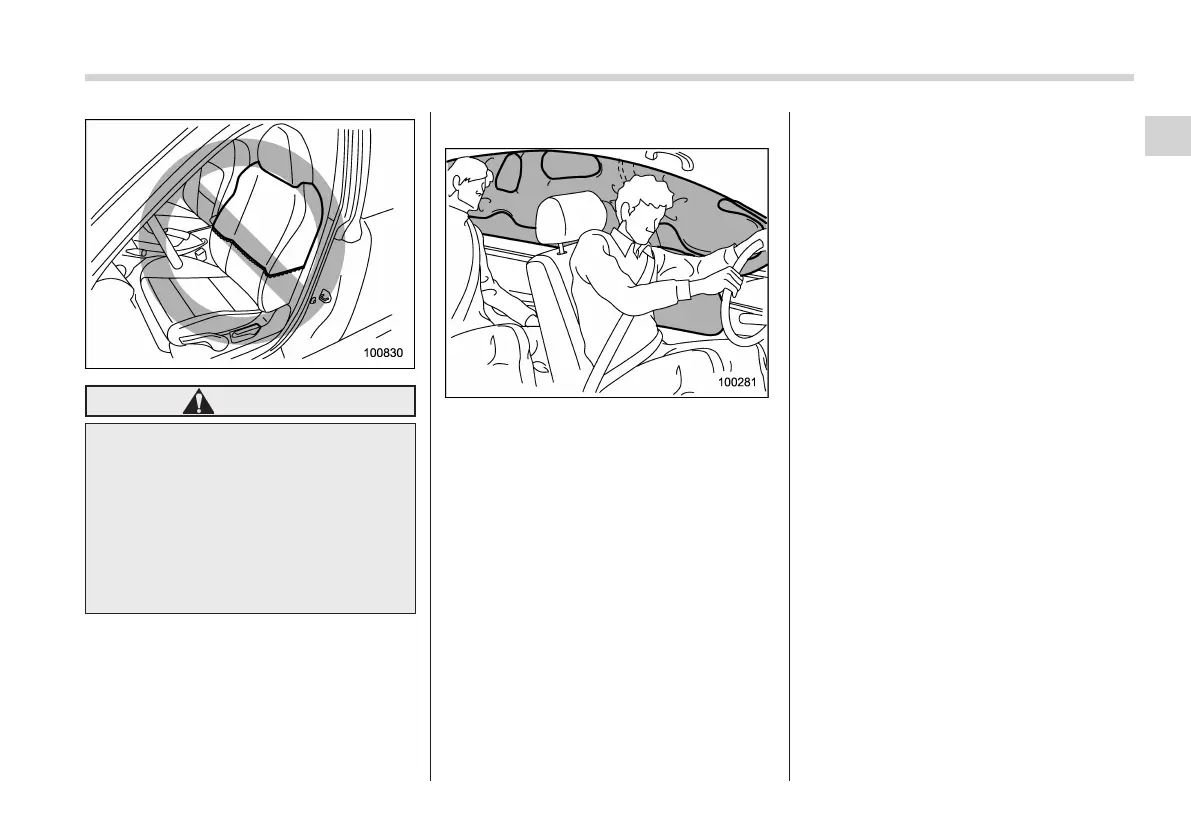 100830

100281