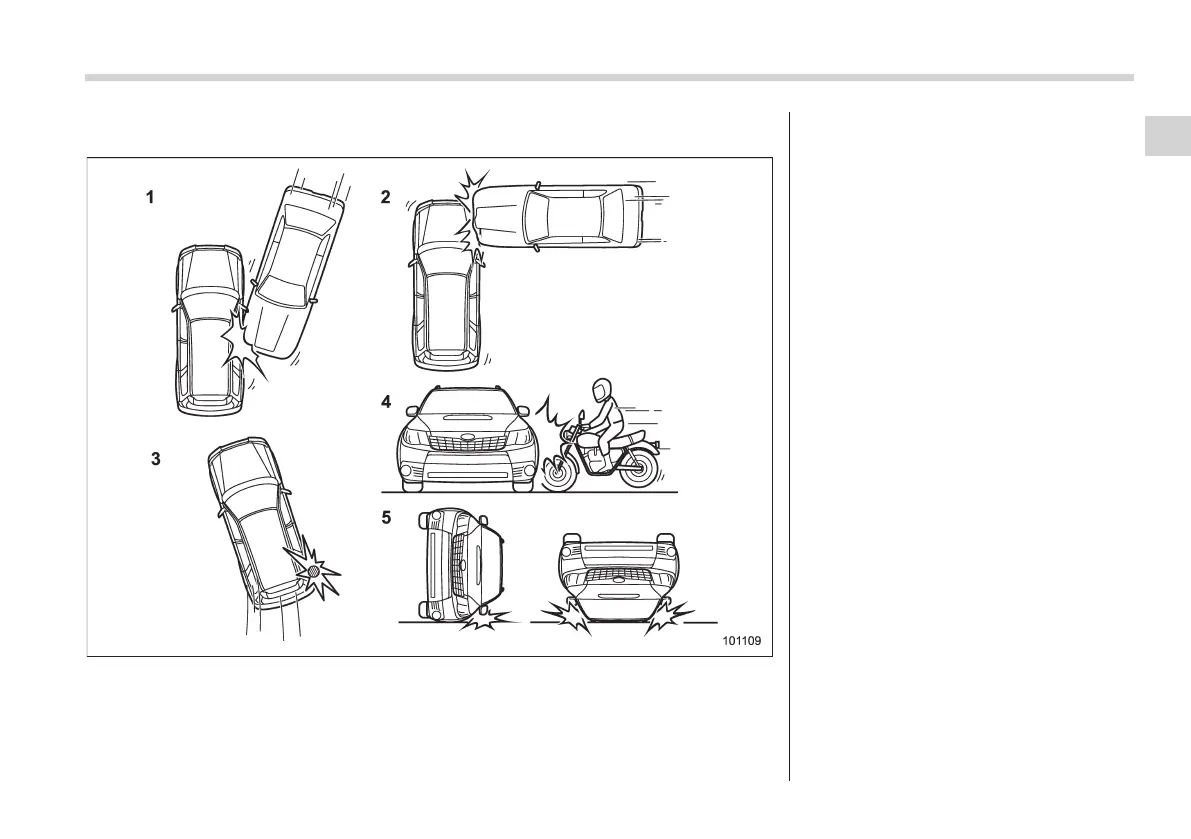 1

2

3

4

5

101109