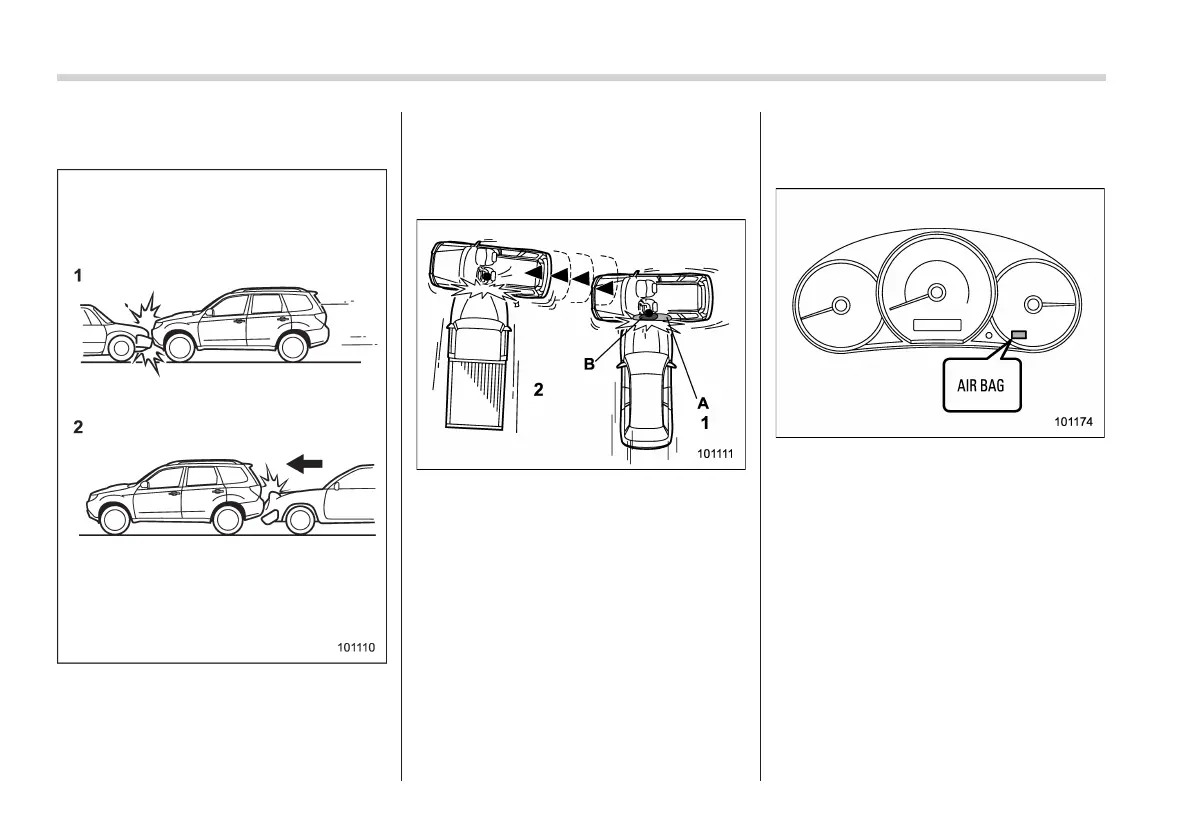 1

2

101110

B

2

A

1

101111

AIR BAG

101174