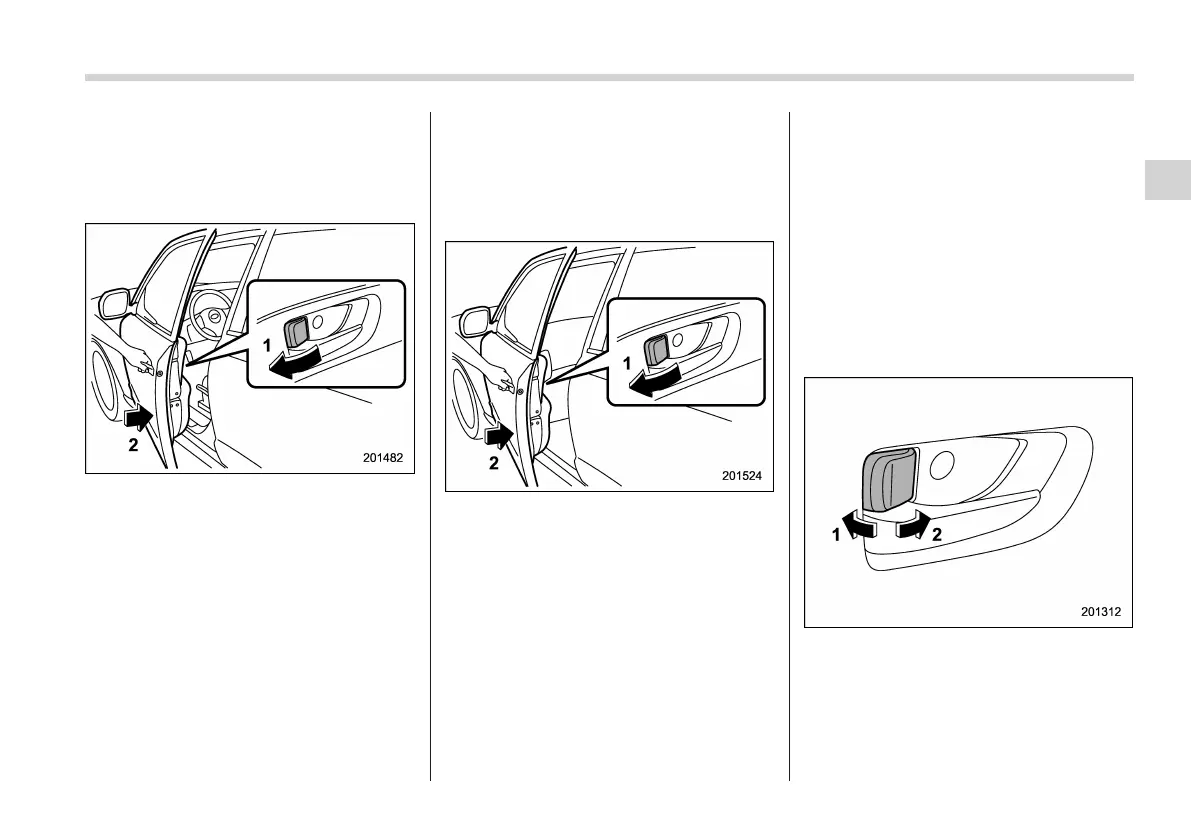 1

2

201482

1

2

201524

1

2

201312